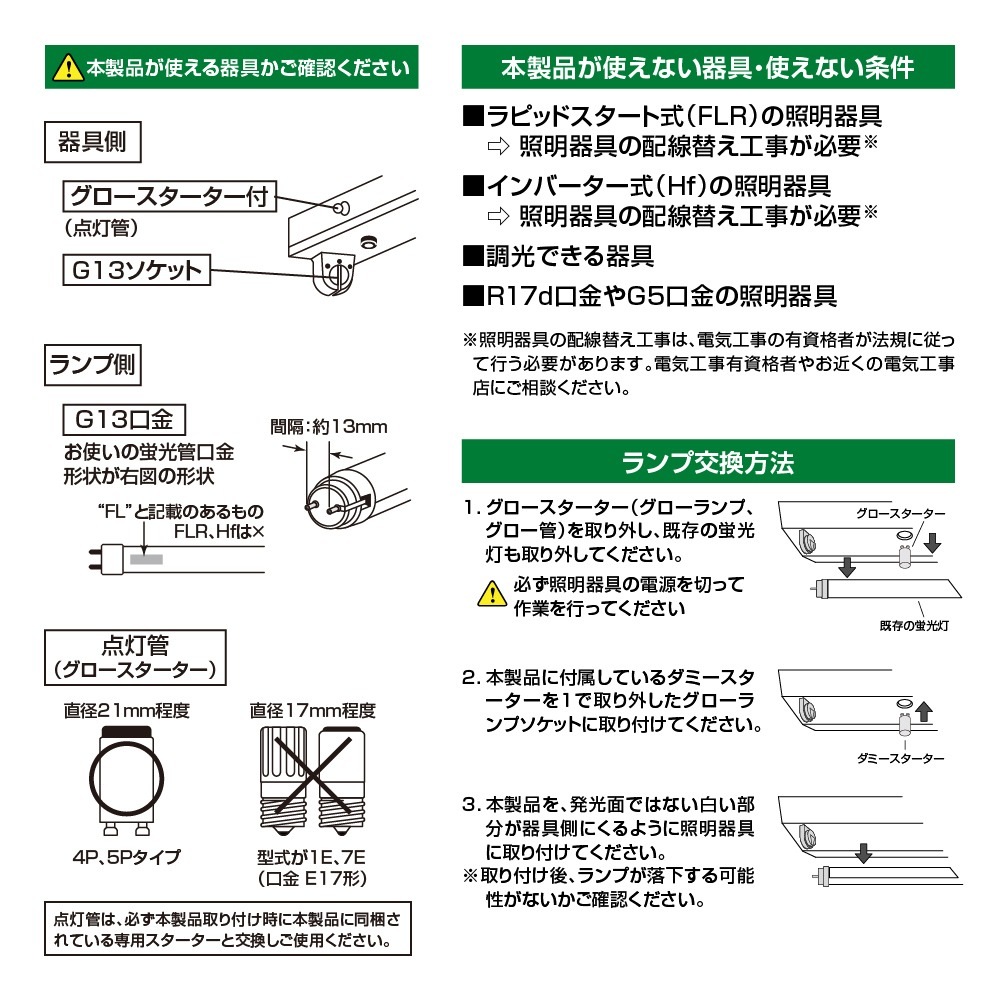 本製品が使える器具かご確認ください

器具側

グロースターター付
(点灯管)

G13ソケット

ランプ側

G13口金

お使いの蛍光管口金形状が右図の形状

間隔:約13mm

"FL"と記載のあるもの
FLR、Hfは×

点灯管
(グロースターター)

直径21mm程度

4P、5Pタイプ

直径17mm程度

型式が1E、7E
(口金 E17形)

点灯管は、必ず本製品取り付け時に本製品に同梱されている専用スターターと交換しご使用ください。

本製品が使えない器具・使えない条件

■ラピッドスタート式(FLR)の照明器具
⇨ 照明器具の配線替え工事が必要※

■インバーター式(Hf)の照明器具
⇨ 照明器具の配線替え工事が必要※

■調光できる器具

■R17d口金やG5口金の照明器具

※照明器具の配線替え工事は、電気工事の有資格者が法規に従って行う必要があります。電気工事有資格者やお近くの電気工事店にご相談ください。

ランプ交換方法

1. グロースターター(グローランプ、グロー管)を取り外し、既存の蛍光灯も取り外してください。

必ず照明器具の電源を切って作業を行ってください

グロースターター

既存の蛍光灯

2. 本製品に付属しているダミースターターを1で取り外したグローランプソケットに取り付けてください。

ダミースターター

3. 本製品を、発光面ではない白い部分が器具側にくるように照明器具に取り付けてください。
※取り付け後、ランプが落下する可能性がないかご確認ください。