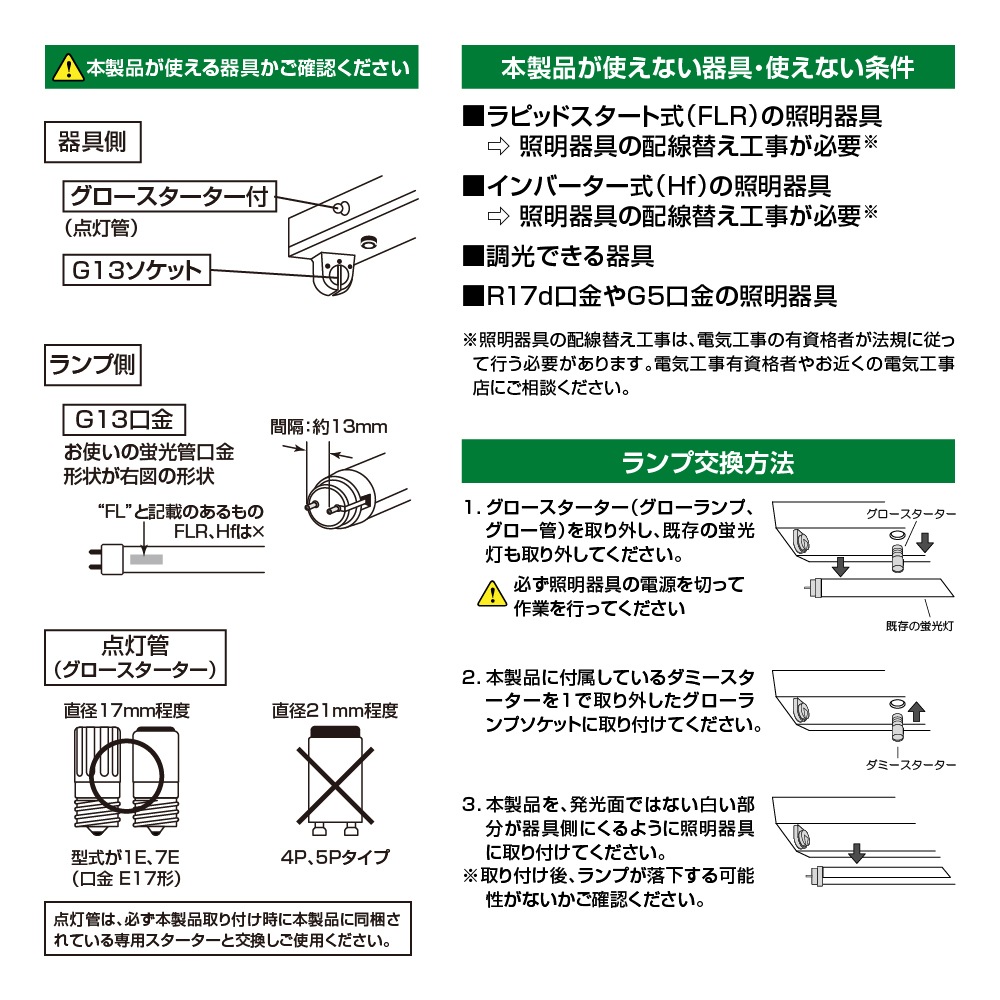 本製品が使える器具かご確認ください

器具側

グロースターター付
(点灯管)

G13ソケット

ランプ側

G13口金
お使いの蛍光管口金形状が右図の形状

間隔:約13mm

"FL"と記載のあるもの
FLR、Hfは×

点灯管
(グロースターター)

直径17mm程度

型式が1E、7E
(口金 E17形)

直径21mm程度

4P、5Pタイプ

点灯管は、必ず本製品取り付け時に本製品に同梱されている専用スターターと交換しご使用ください。

本製品が使えない器具・使えない条件

■ラピッドスタート式(FLR)の照明器具
⇨ 照明器具の配線替え工事が必要※

■インバーター式(Hf)の照明器具
⇨ 照明器具の配線替え工事が必要※

■調光できる器具

■R17d口金やG5口金の照明器具

※照明器具の配線替え工事は、電気工事の有資格者が法規に従って行う必要があります。電気工事有資格者やお近くの電気工事店にご相談ください。

ランプ交換方法

1. グロースターター(グローランプ、グロー管)を取り外し、既存の蛍光灯も取り外してください。

必ず照明器具の電源を切って作業を行ってください

グロースターター

既存の蛍光灯

2. 本製品に付属しているダミースターターを1で取り外したグローランプソケットに取り付けてください。

ダミースターター

3. 本製品を、発光面ではない白い部分が器具側にくるように照明器具に取り付けてください。
※取り付け後、ランプが落下する可能性がないかご確認ください。