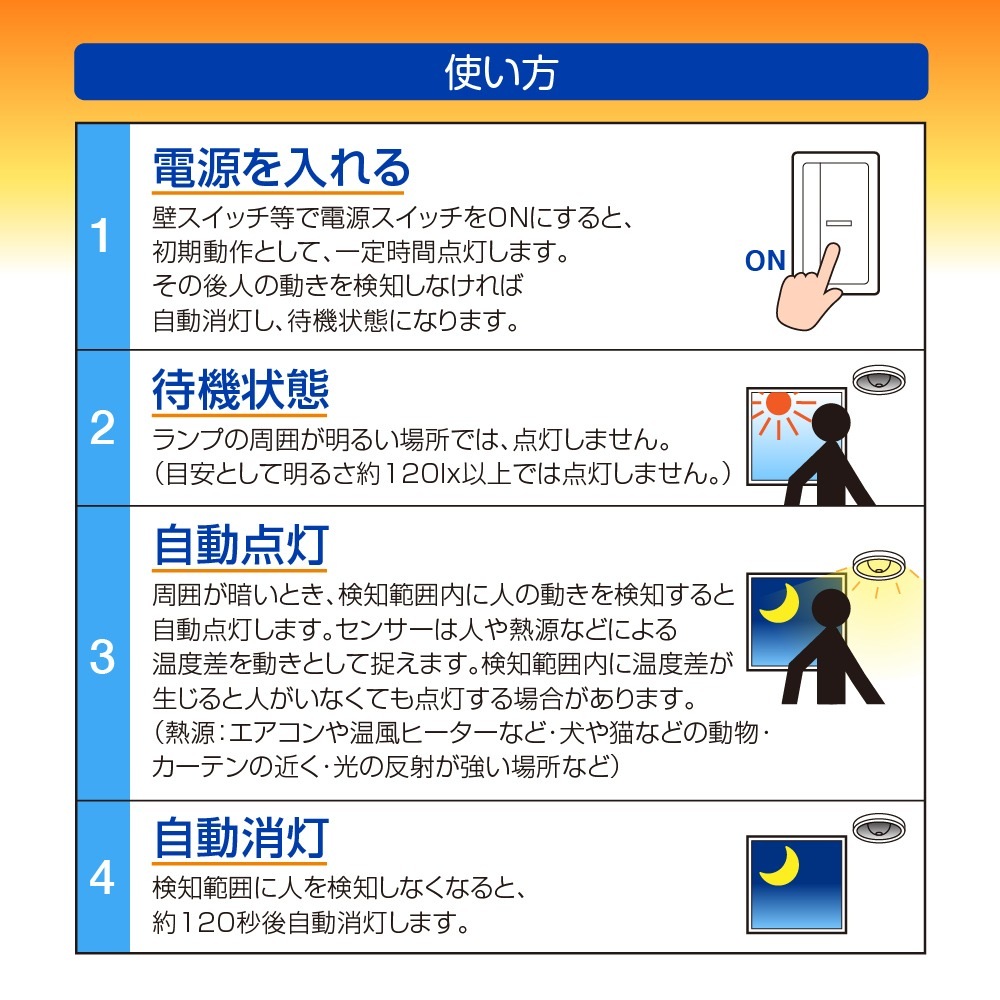 使い方

1

電源を入れる

壁スイッチ等で電源スイッチをONにすると、初期動作として、一定時間点灯します。その後人の動きを検知しなければ自動消灯し、待機状態になります。

ON

2

待機状態

ランプの周囲が明るい場所では、点灯しません。（目安として明るさ約120lx以上では点灯しません。）

3

自動点灯

周囲が暗いとき、検知範囲内に人の動きを検知すると自動点灯します。センサーは人や熱源などによる温度差を動きとして捉えます。検知範囲内に温度差が生じると人がいなくても点灯する場合があります。（熱源：エアコンや温風ヒーターなど・犬や猫などの動物・カーテンの近く・光の反射が強い場所など）

4

自動消灯

検知範囲に人を検知しなくなると、約120秒後自動消灯します。