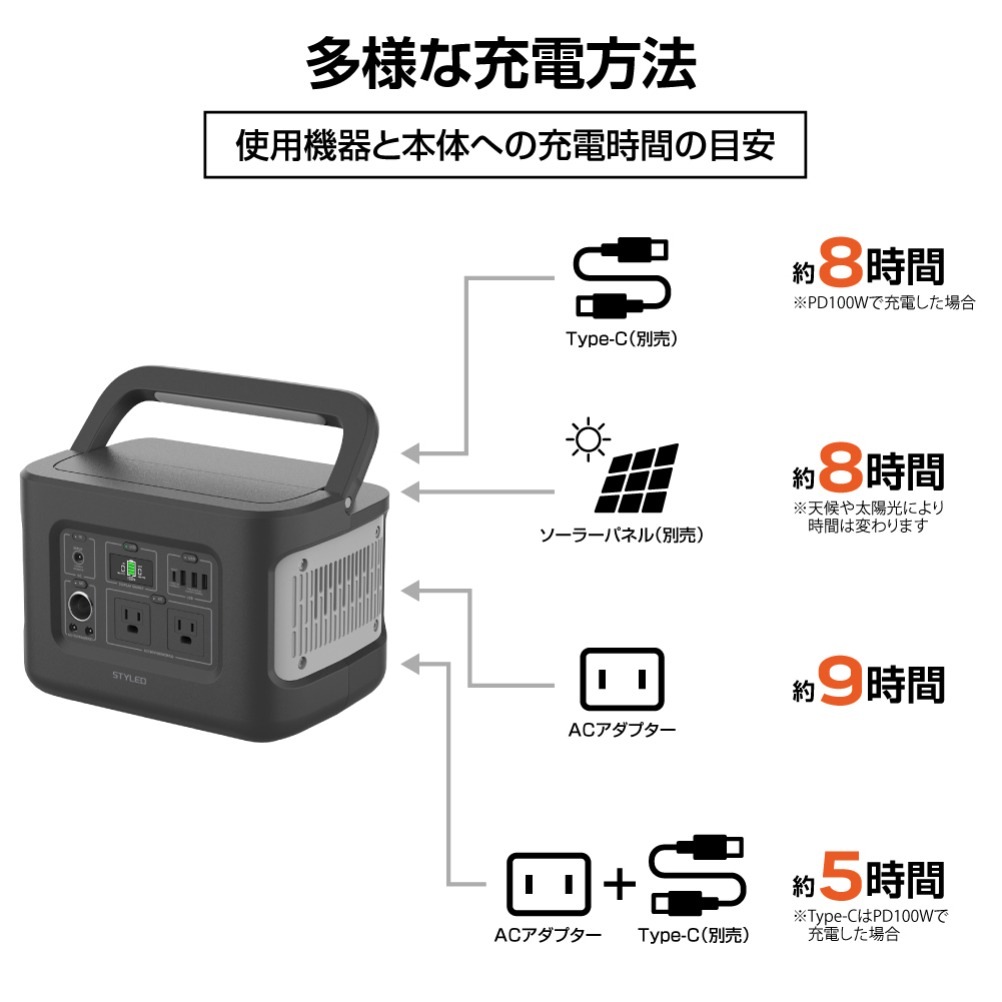 多様な充電方法

使用機器と本体への充電時間の目安

Type-C（別売）

約8時間
※PD100Wで充電した場合

ソーラーパネル（別売）

約8時間
※天候や太陽光により時間は変わります

STYLED

ACアダプター

約9時間

ACアダプター + Type-C（別売）

約5時間
※Type-CはPD100Wで充電した場合