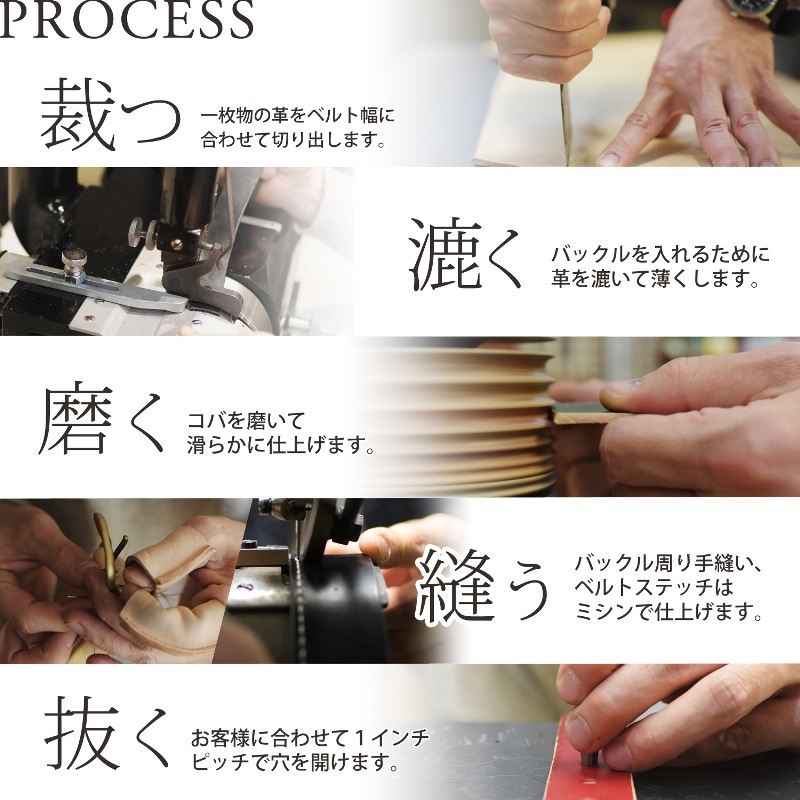 PROCESS

裁つ 一枚物の革をベルト幅に合わせて切り出します。

漉く バックルを入れるために革を漉いて薄くします。

磨く コバを磨いて滑らかに仕上げます。

縫う バックル周り手縫い、ベルトステッチはミシンで仕上げます。

抜く お客様に合わせて１インチピッチで穴を開けます。