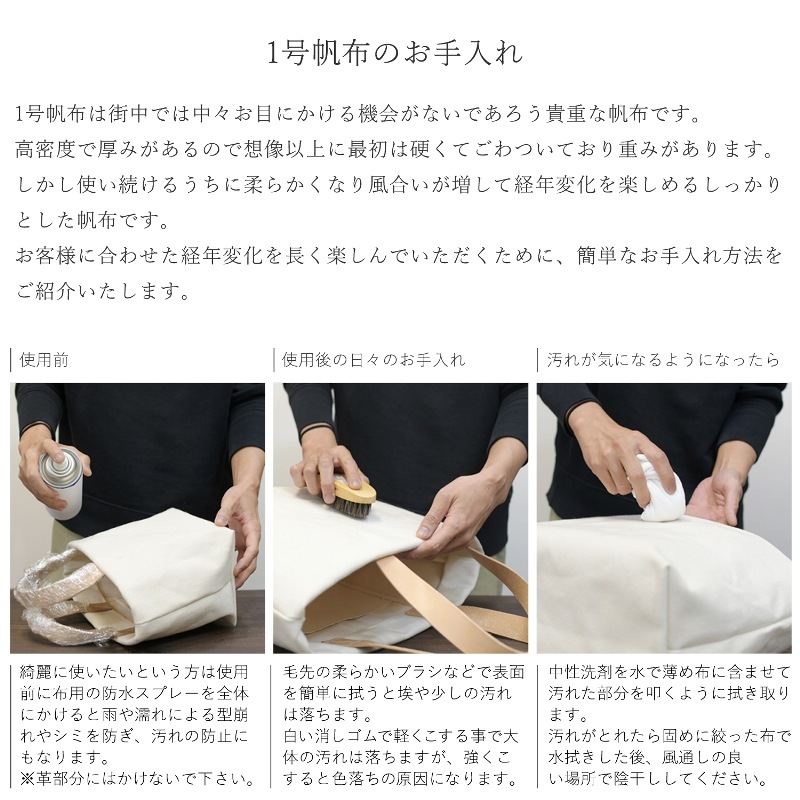 1号帆布のお手入れ

1号帆布は街中では中々お目にかける機会がないであろう貴重な帆布です。
高密度で厚みがあるので想像以上に最初は硬くてごわついており重みがあります。
しかし使い続けるうちに柔らかくなり風合いが増して経年変化を楽しめるしっかりとした帆布です。
お客様に合わせた経年変化を長く楽しんでいただくために、簡単なお手入れ方法をご紹介いたします。

使用前

綺麗に使いたいという方は使用前に布用の防水スプレーを全体にかけると雨や濡れによる型崩れやシミを防ぎ、汚れの防止にもなります。
※革部分にはかけないで下さい。

使用後の日々のお手入れ

毛先の柔らかいブラシなどで表面を簡単に拭うと埃や少しの汚れは落ちます。
白い消しゴムで軽くこする事で大体の汚れは落ちますが、強くこすると色落ちの原因になります。

汚れが気になるようになったら

中性洗剤を水で薄め布に含ませて汚れた部分を叩くように拭き取ります。
汚れがとれたら固めに絞った布で水拭きした後、風通しの良い場所で陰干ししてください。