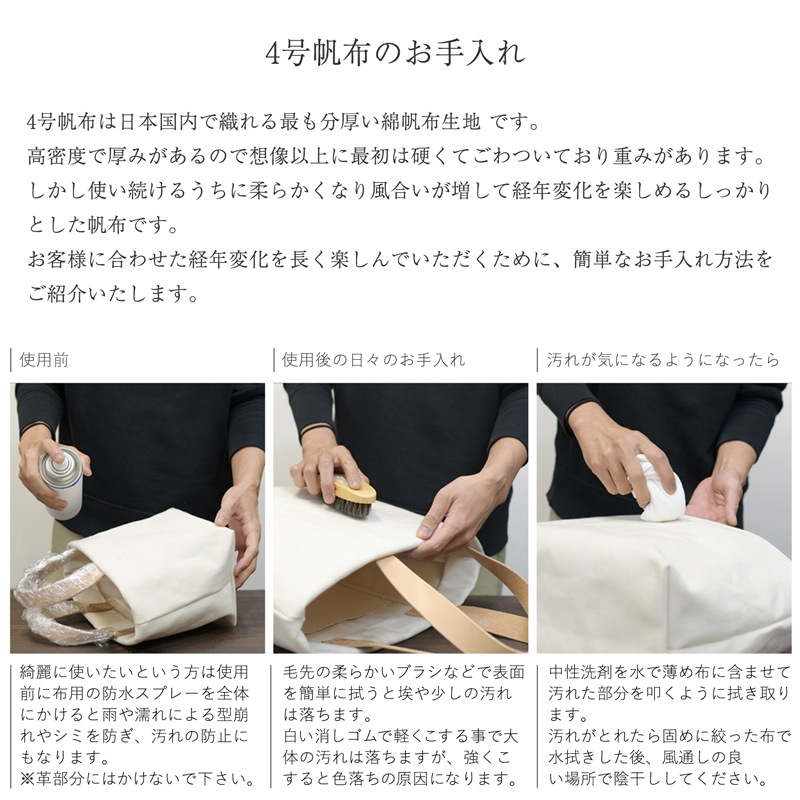 4号帆布のお手入れ

4号帆布は日本国内で織れる最も分厚い綿帆布生地 です。
高密度で厚みがあるので想像以上に最初は硬くてごわついており重みがあります。
しかし使い続けるうちに柔らかくなり風合いが増して経年変化を楽しめるしっかりとした帆布です。
お客様に合わせた経年変化を長く楽しんでいただくために、簡単なお手入れ方法をご紹介いたします。

使用前

綺麗に使いたいという方は使用前に布用の防水スプレーを全体にかけると雨や濡れによる型崩れやシミを防ぎ、汚れの防止にもなります。
※革部分にはかけないで下さい。

使用後の日々のお手入れ

毛先の柔らかいブラシなどで表面を簡単に拭うと埃や少しの汚れは落ちます。
白い消しゴムで軽くこする事で大体の汚れは落ちますが、強くこすると色落ちの原因になります。

汚れが気になるようになったら

中性洗剤を水で薄め布に含ませて汚れた部分を叩くように拭き取ります。
汚れがとれたら固めに絞った布で水拭きした後、風通しの良い場所で陰干ししてください。