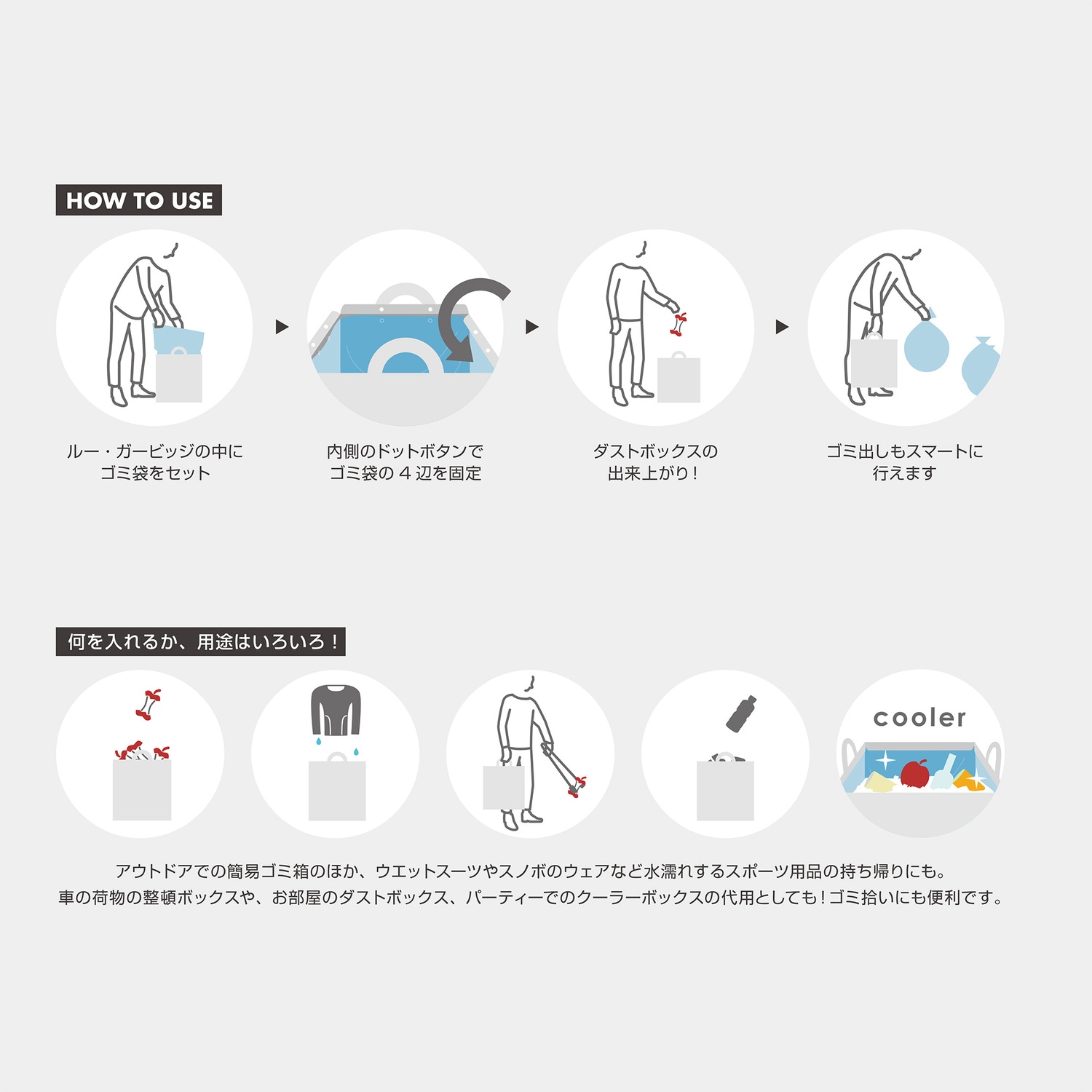 HOW TO USE

ルー・ガービッジの中に
ゴミ袋をセット

内側のドットボタンで
ゴミ袋の４辺を固定

ダストボックスの
出来上がり！

ゴミ出しもスマートに
行えます

何を入れるか、用途はいろいろ！

cooler

アウトドアでの簡易ゴミ箱のほか、ウエットスーツやスノボのウェアなど水濡れするスポーツ用品の持ち帰りにも。
車の荷物の整頓ボックスや、お部屋のダストボックス、パーティーでのクーラーボックスの代用としても！ゴミ拾いにも便利です。