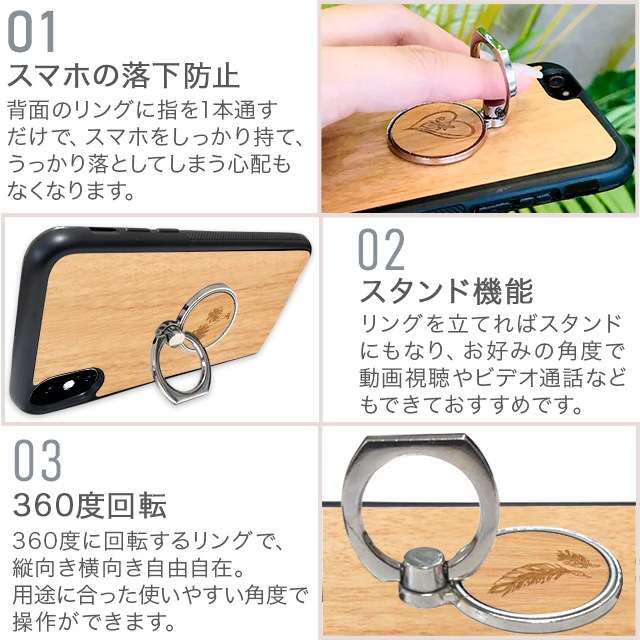 01
スマホの落下防止
背面のリングに指を1本通すだけで、スマホをしっかり持て、うっかり落としてしまう心配もなくなります。

02
スタンド機能
リングを立てればスタンドにもなり、お好みの角度で動画視聴やビデオ通話などもできておすすめです。

03
360度回転
360度に回転するリングで、縦向き横向き自由自在。
用途に合った使いやすい角度で操作ができます。