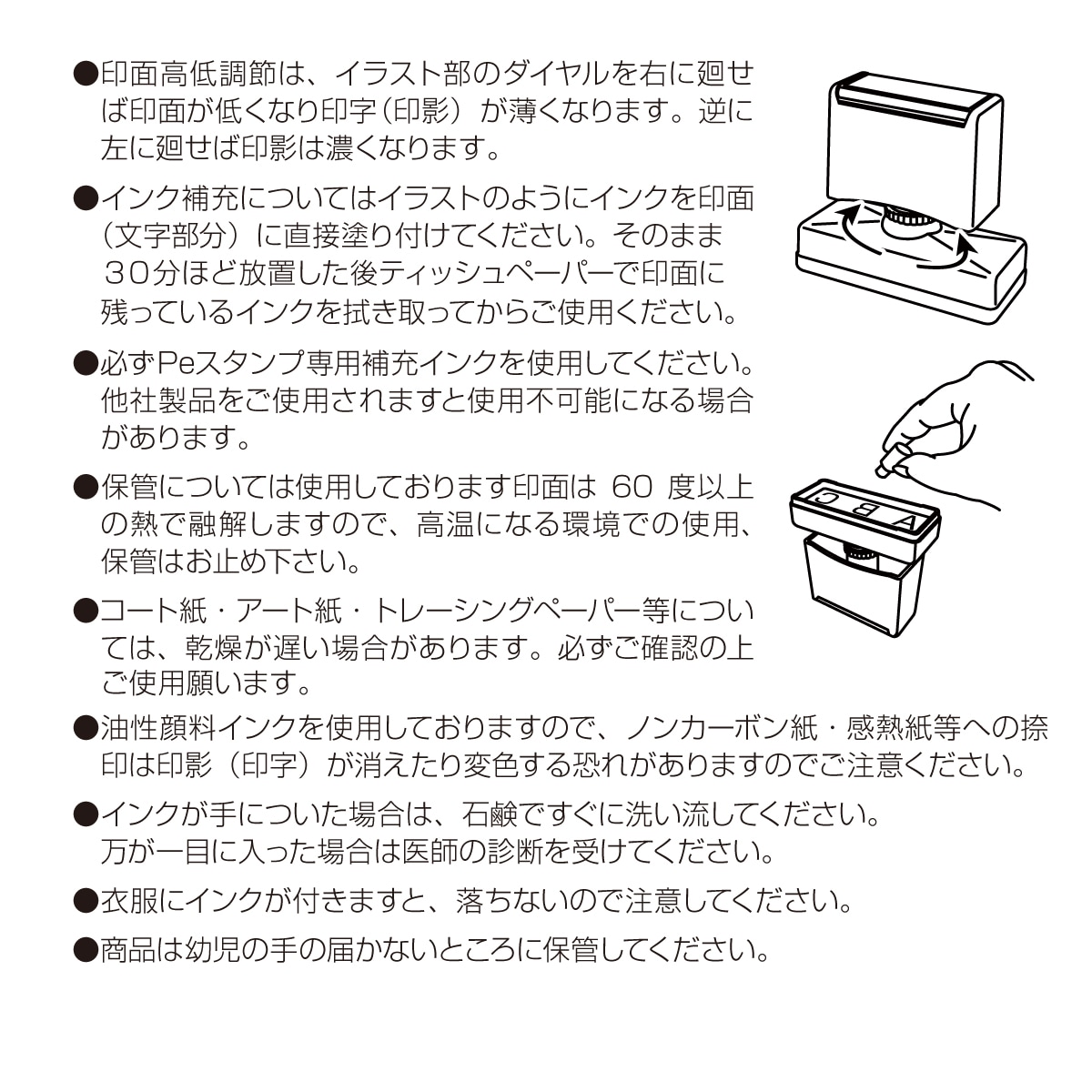 ●印面高低調節は、イラスト部のダイヤルを右に廻せば印面が低くなり印字（印影）が薄くなります。逆に左に廻せば印影は濃くなります。

●インク補充についてはイラストのようにインクを印面（文字部分）に直接塗り付けてください。そのまま３０分ほど放置した後ティッシュペーパーで印面に残っているインクを拭き取ってからご使用ください。

●必ずPeスタンプ専用補充インクを使用してください。他社製品をご使用されますと使用不可能になる場合があります。

●保管については使用しております印面は 60 度以上の熱で融解しますので、高温になる環境での使用、保管はお止め下さい。

●コート紙・アート紙・トレーシングペーパー等については、乾燥が遅い場合があります。必ずご確認の上ご使用願います。

●油性顔料インクを使用しておりますので、ノンカーボン紙・感熱紙等への捺印は印影（印字）が消えたり変色する恐れがありますのでご注意ください。

●インクが手についた場合は、石鹸ですぐに洗い流してください。万が一目に入った場合は医師の診断を受けてください。

●衣服にインクが付きますと、落ちないので注意してください。

●商品は幼児の手の届かないところに保管してください。

A B C