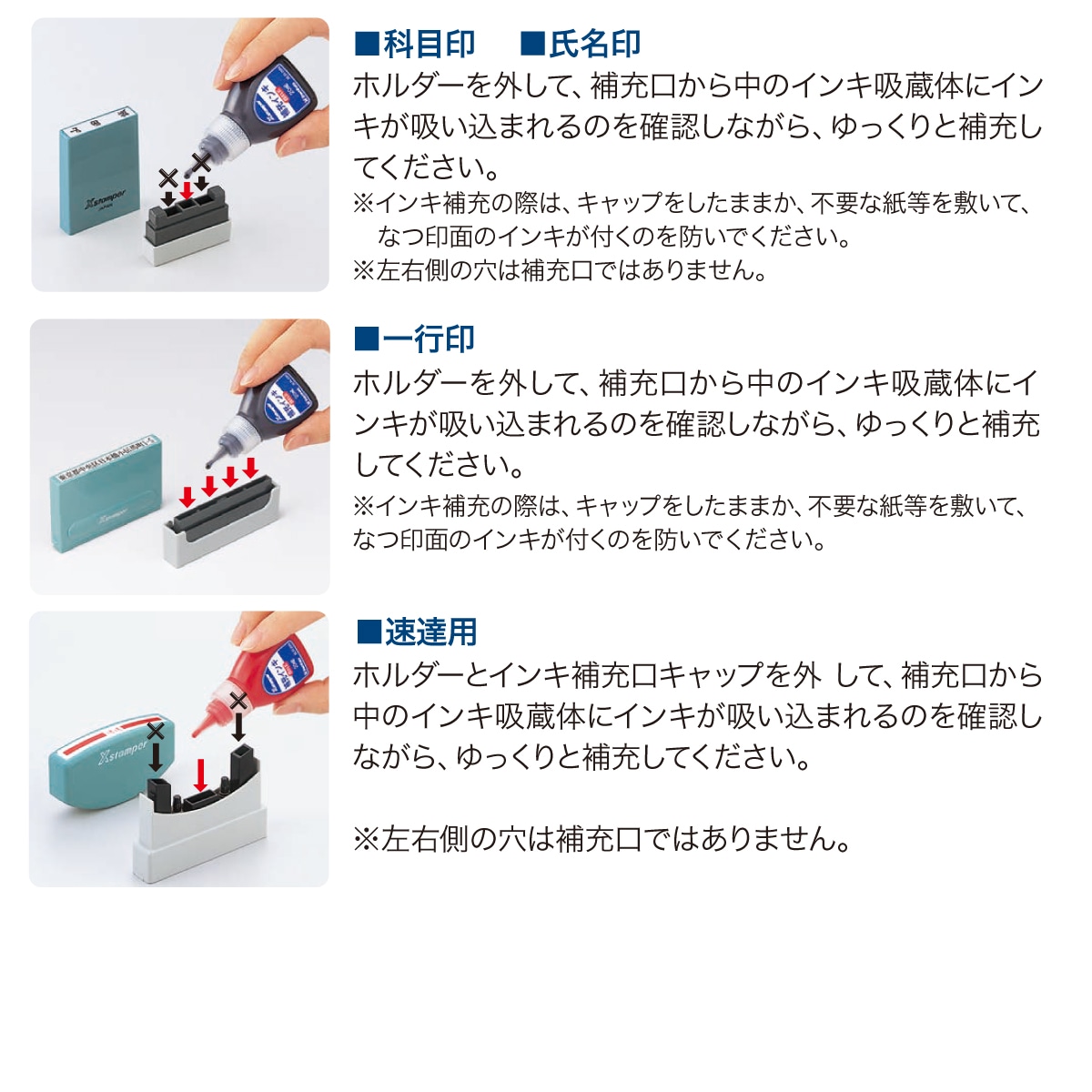 Xstamper

■科目印　■氏名印
ホルダーを外して、補充口から中のインキ吸蔵体にインキが吸い込まれるのを確認しながら、ゆっくりと補充してください。
※インキ補充の際は、キャップをしたままか、不要な紙等を敷いて、なつ印面のインキが付くのを防いでください。
※左右側の穴は補充口ではありません。

Xstamper

■一行印
ホルダーを外して、補充口から中のインキ吸蔵体にインキが吸い込まれるのを確認しながら、ゆっくりと補充してください。
※インキ補充の際は、キャップをしたままか、不要な紙等を敷いて、なつ印面のインキが付くのを防いでください。

Xstamper

■速達用
ホルダーとインキ補充口キャップを外 して、補充口から中のインキ吸蔵体にインキが吸い込まれるのを確認しながら、ゆっくりと補充してください。

※左右側の穴は補充口ではありません。