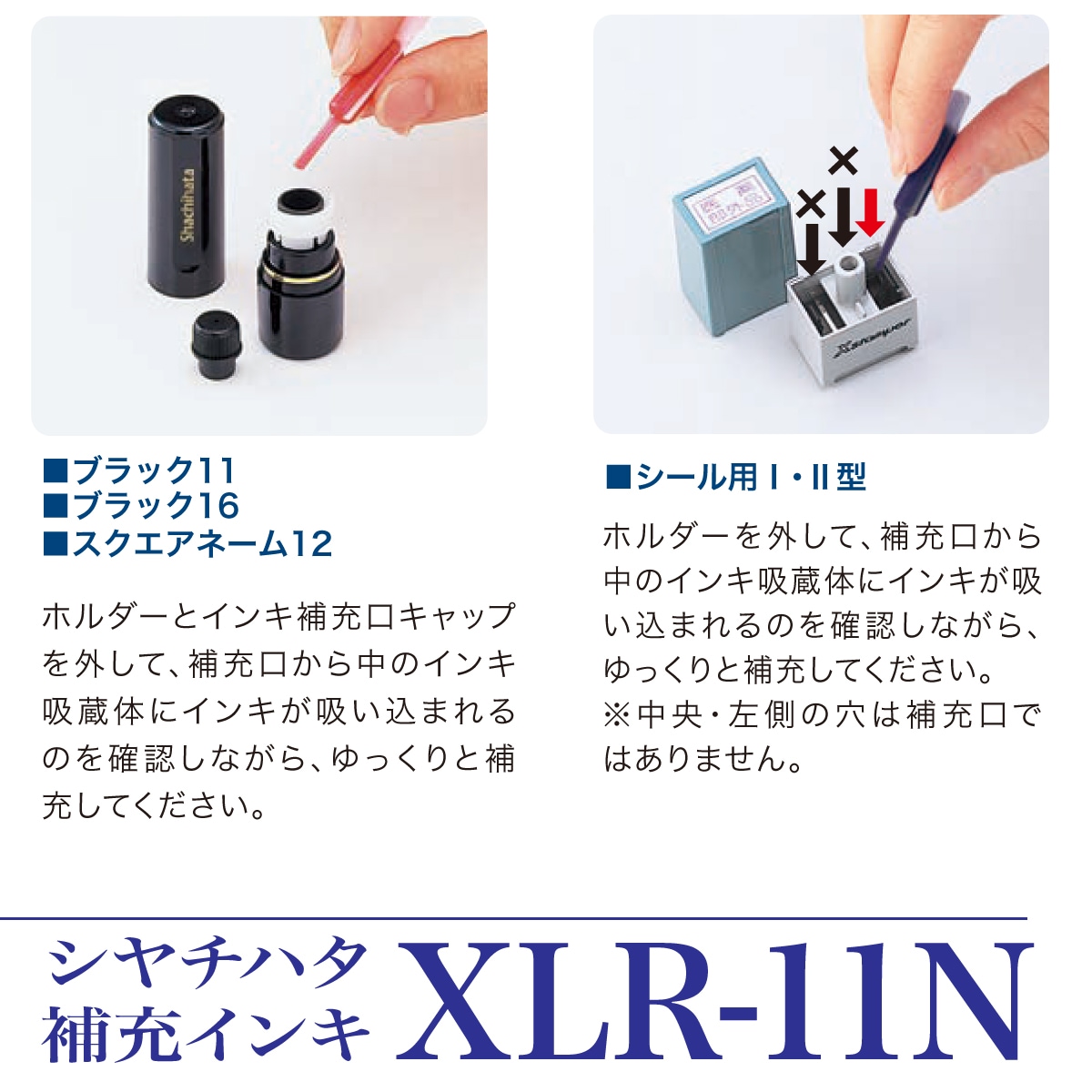 Shachihata

■ブラック11
■ブラック16
■スクエアネーム12

ホルダーとインキ補充口キャップを外して、補充口から中のインキ吸蔵体にインキが吸い込まれるのを確認しながら、ゆっくりと補充してください。

×
×

Xstamper

■シール用Ⅰ・Ⅱ型

ホルダーを外して、補充口から中のインキ吸蔵体にインキが吸い込まれるのを確認しながら、ゆっくりと補充してください。
※中央・左側の穴は補充口ではありません。

シヤチハタ
補充インキ
XLR-11N