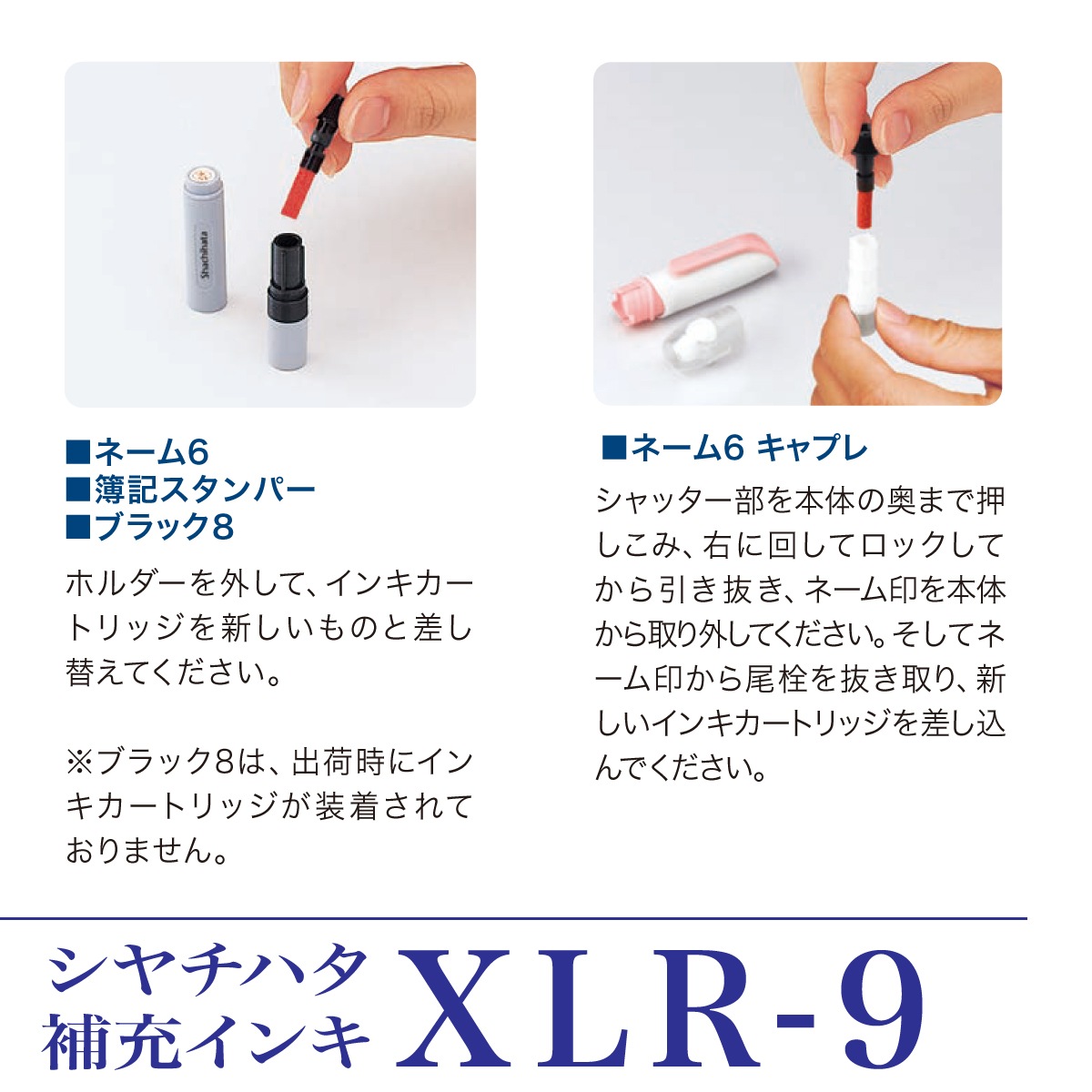 Shachihata

■ネーム6
■簿記スタンパー
■ブラック8

ホルダーを外して、インキカートリッジを新しいものと差し替えてください。

※ブラック8は、出荷時にインキカートリッジが装着されておりません。

■ネーム6 キャプレ

シャッター部を本体の奥まで押しこみ、右に回してロックしてから引き抜き、ネーム印を本体から取り外してください。そしてネーム印から尾栓を抜き取り、新しいインキカートリッジを差し込んでください。

シヤチハタ
補充インキ
XLR-9