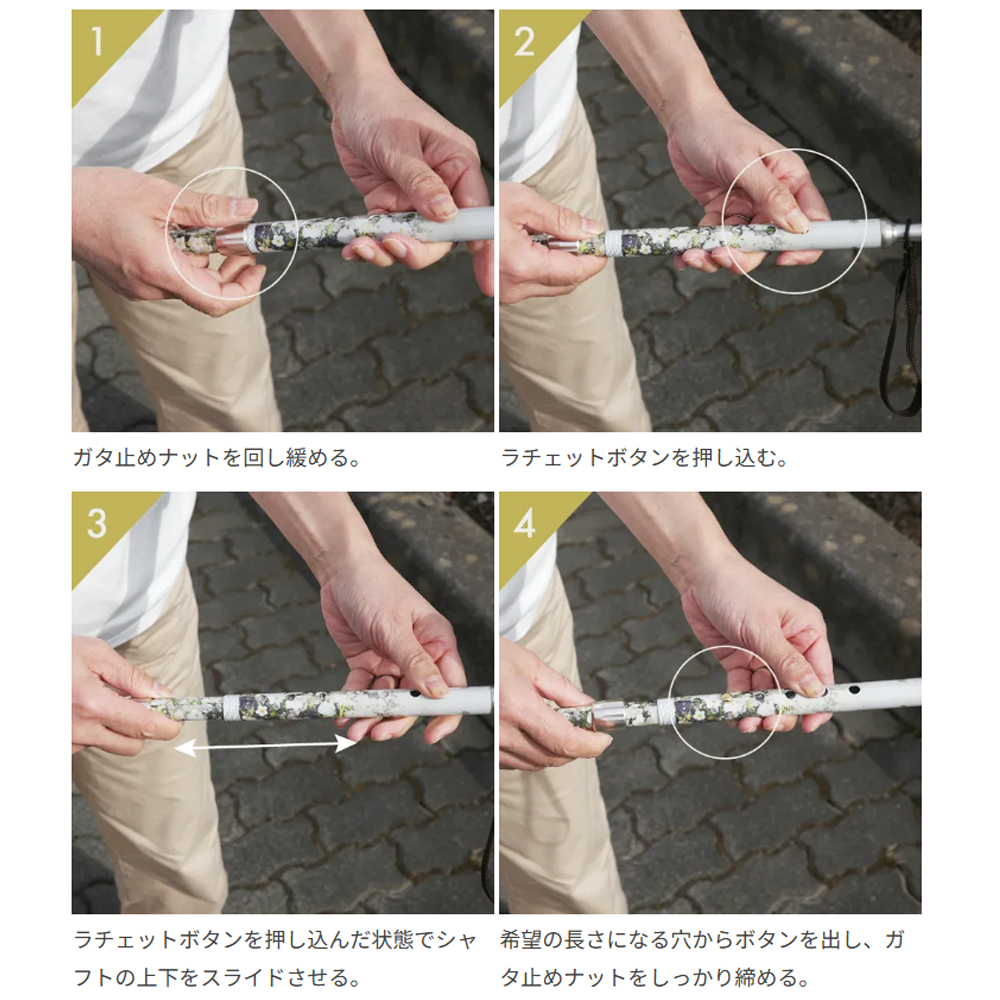 1

ガタ止めナットを回し緩める。

2

ラチェットボタンを押し込む。

3

ラチェットボタンを押し込んだ状態でシャフトの上下をスライドさせる。

4

希望の長さになる穴からボタンを出し、ガタ止めナットをしっかり締める。