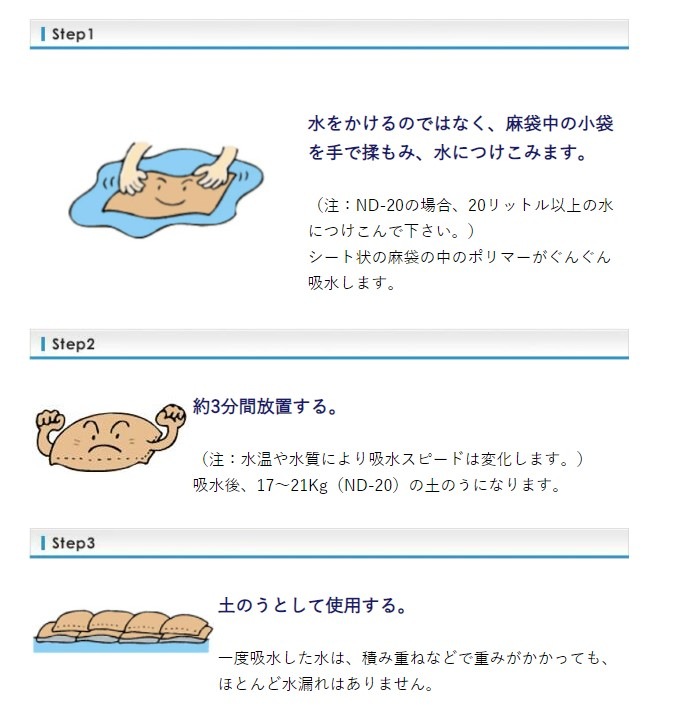 Step1

水をかけるのではなく、麻袋中の小袋を手で揉もみ、水につけこみます。

（注：ND-20の場合、20リットル以上の水につけこんで下さい。）
シート状の麻袋の中のポリマーがぐんぐん吸水します。

Step2

約3分間放置する。

（注：水温や水質により吸水スピードは変化します。）
吸水後、17～21Kg（ND-20）の土のうになります。

Step3

土のうとして使用する。

一度吸水した水は、積み重ねなどで重みがかかっても、ほとんど水漏れはありません。