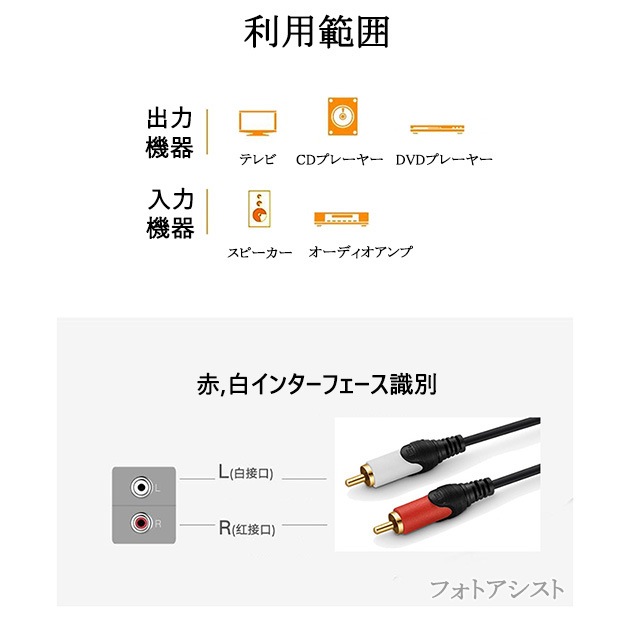 利用範囲

出力機器

テレビ　CDプレーヤー　DVDプレーヤー

入力機器

スピーカー　オーディオアンプ

赤,白インターフェース識別

L

R

L(白接口)

R(红接口)

フォトアシスト