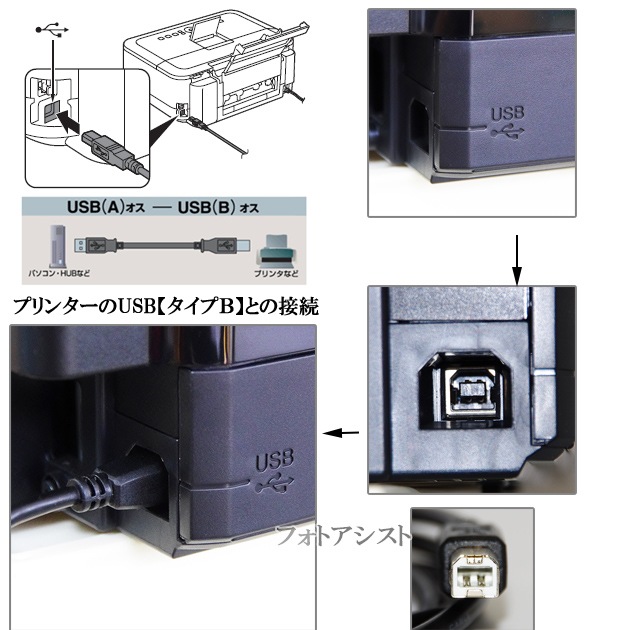 USB(A)オス — USB(B)オス

パソコン・HUBなど

プリンタなど

プリンターのUSB【タイプB】との接続

USB

USB

フォトアシスト