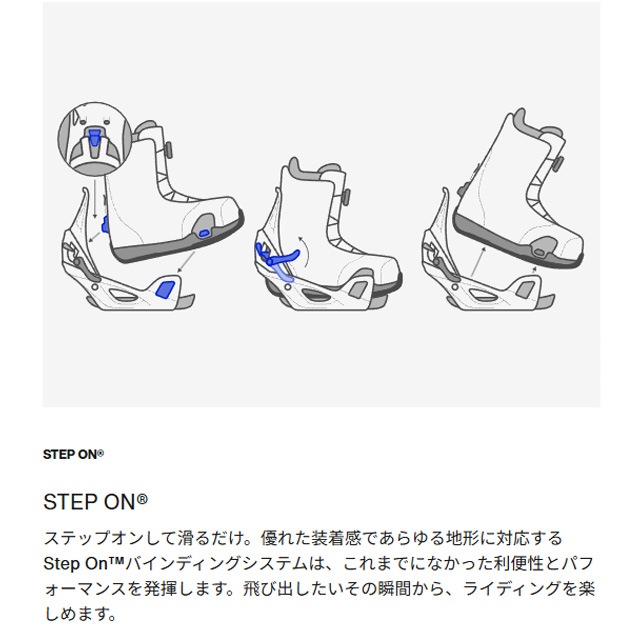 STEP ON®

STEP ON®

ステップオンして滑るだけ。優れた装着感であらゆる地形に対応するStep On™バインディングシステムは、これまでになかった利便性とパフォーマンスを発揮します。飛び出したいその瞬間から、ライディングを楽しめます。