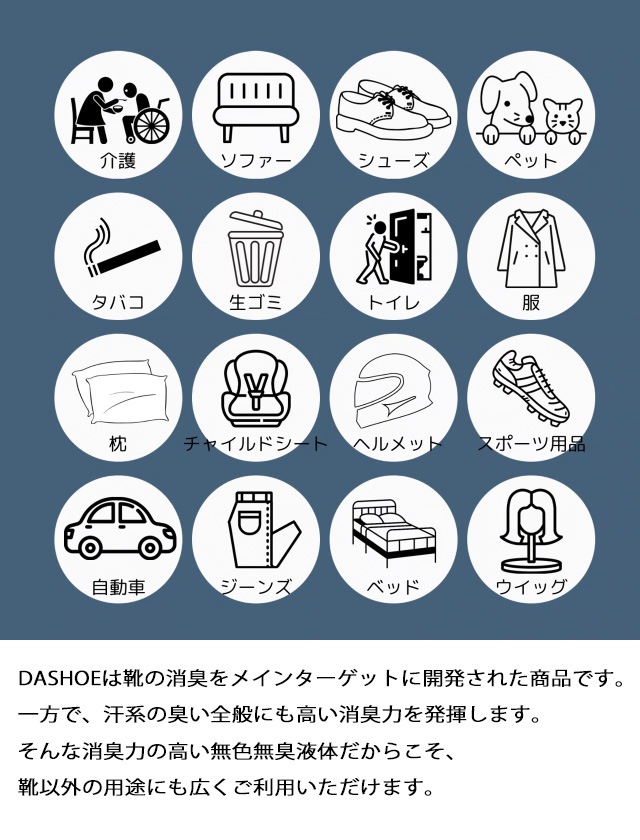 介護
ソファー
シューズ
ペット
タバコ
生ゴミ
トイレ
服
枕
チャイルドシート
ヘルメット
スポーツ用品
自動車
ジーンズ
ベッド
ウイッグ

DASHOEは靴の消臭をメインターゲットに開発された商品です。
一方で、汗系の臭い全般にも高い消臭力を発揮します。
そんな消臭力の高い無色無臭液体だからこそ、
靴以外の用途にも広くご利用いただけます。