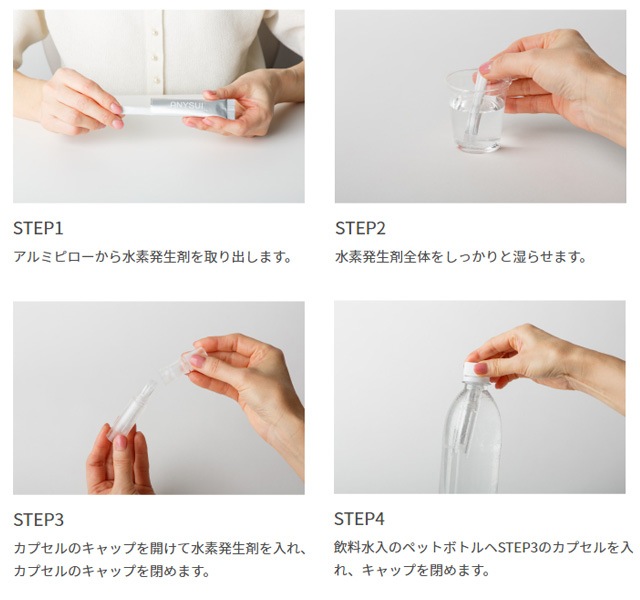 ANYSUI

STEP1
アルミピローから水素発生剤を取り出します。

STEP2
水素発生剤全体をしっかりと湿らせます。

STEP3
カプセルのキャップを開けて水素発生剤を入れ、カプセルのキャップを閉めます。

STEP4
飲料水入のペットボトルへSTEP3のカプセルを入れ、キャップを閉めます。