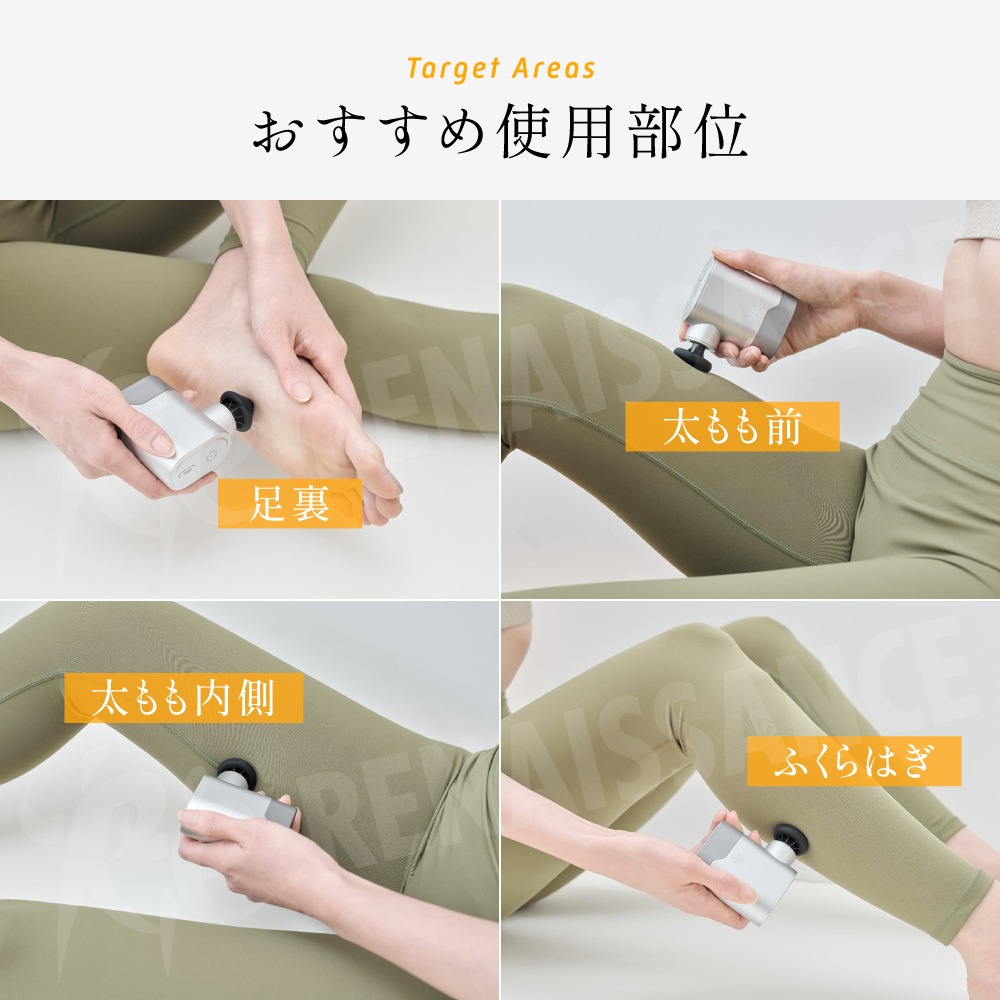 Target Areas
おすすめ使用部位

足裏

太もも前

太もも内側

ふくらはぎ

RENAISSANCE