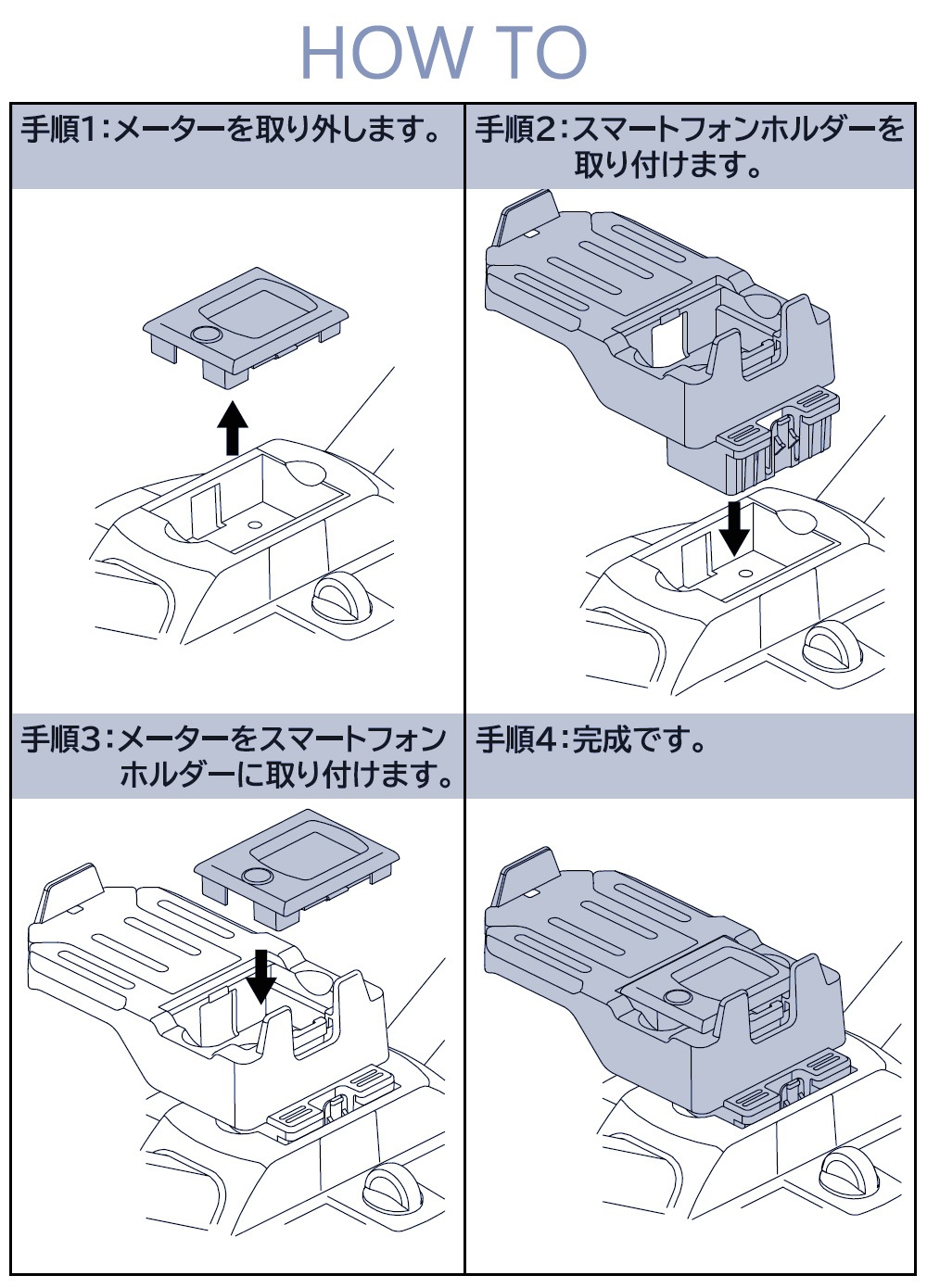 HOW TO

手順1:メーターを取り外します。

手順2:スマートフォンホルダーを取り付けます。

手順3:メーターをスマートフォンホルダーに取り付けます。

手順4:完成です。