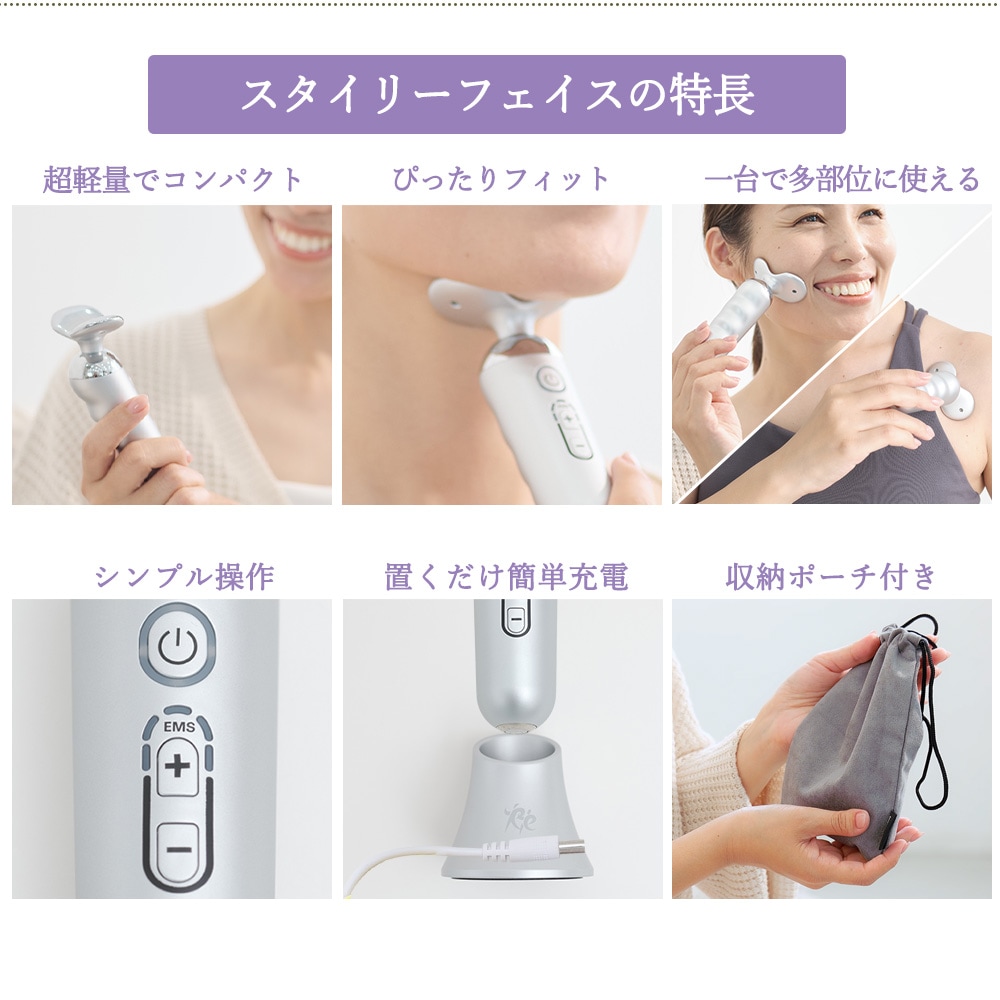 スタイリーフェイスの特長

超軽量でコンパクト

ぴったりフィット

一台で多部位に使える

シンプル操作

EMS
+
−

置くだけ簡単充電

収納ポーチ付き