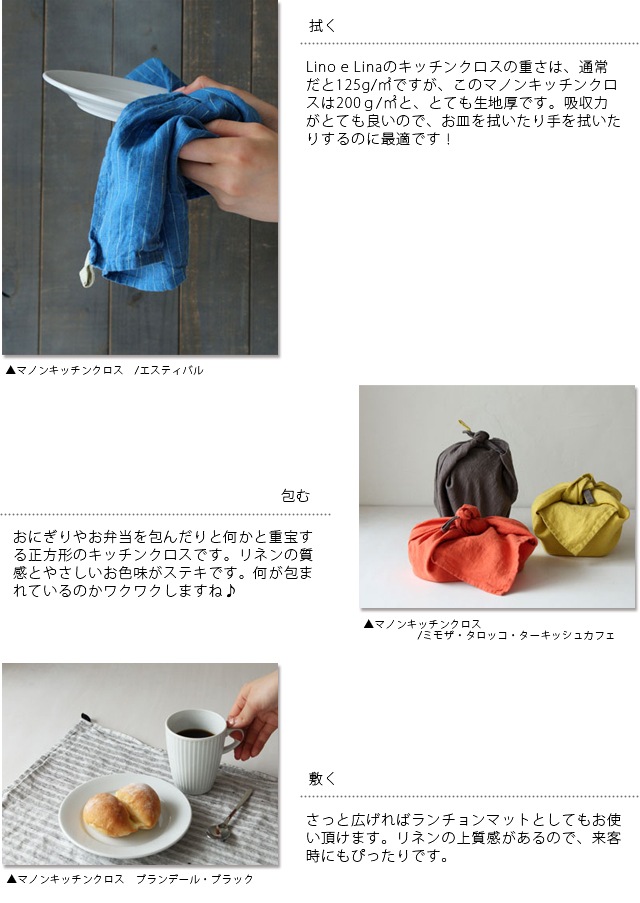 拭く

Lino e Linaのキッチンクロスの重さは、通常だと125g/㎡ですが、このマノンキッチンクロスは200g/㎡と、とても生地厚です。吸収力がとても良いので、お皿を拭いたり手を拭いたりするのに最適です！

▲マノンキッチンクロス　/エスティバル

包む

おにぎりやお弁当を包んだりと何かと重宝する正方形のキッチンクロスです。リネンの質感とやさしいお色味がステキです。何が包まれているのかワクワクしますね♪

▲マノンキッチンクロス
/ミモザ・タロッコ・ターキッシュカフェ

敷く

さっと広げればランチョンマットとしてもお使い頂けます。リネンの上質感があるので、来客時にもぴったりです。

▲マノンキッチンクロス　ブランデール・ブラック