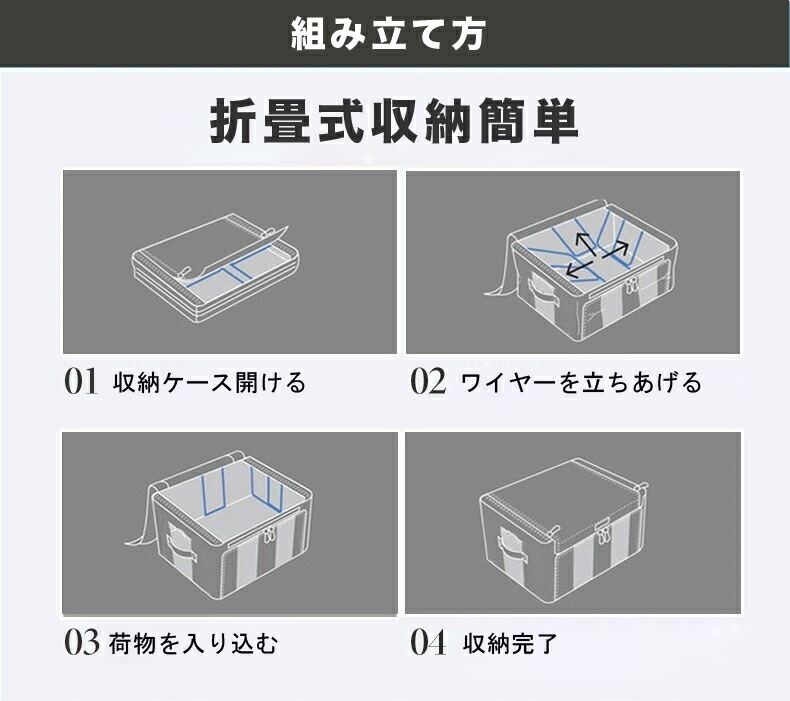 組み立て方

折畳式収納簡単

01 収納ケース開ける

02 ワイヤーを立ちあげる

03 荷物を入り込む

04 収納完了