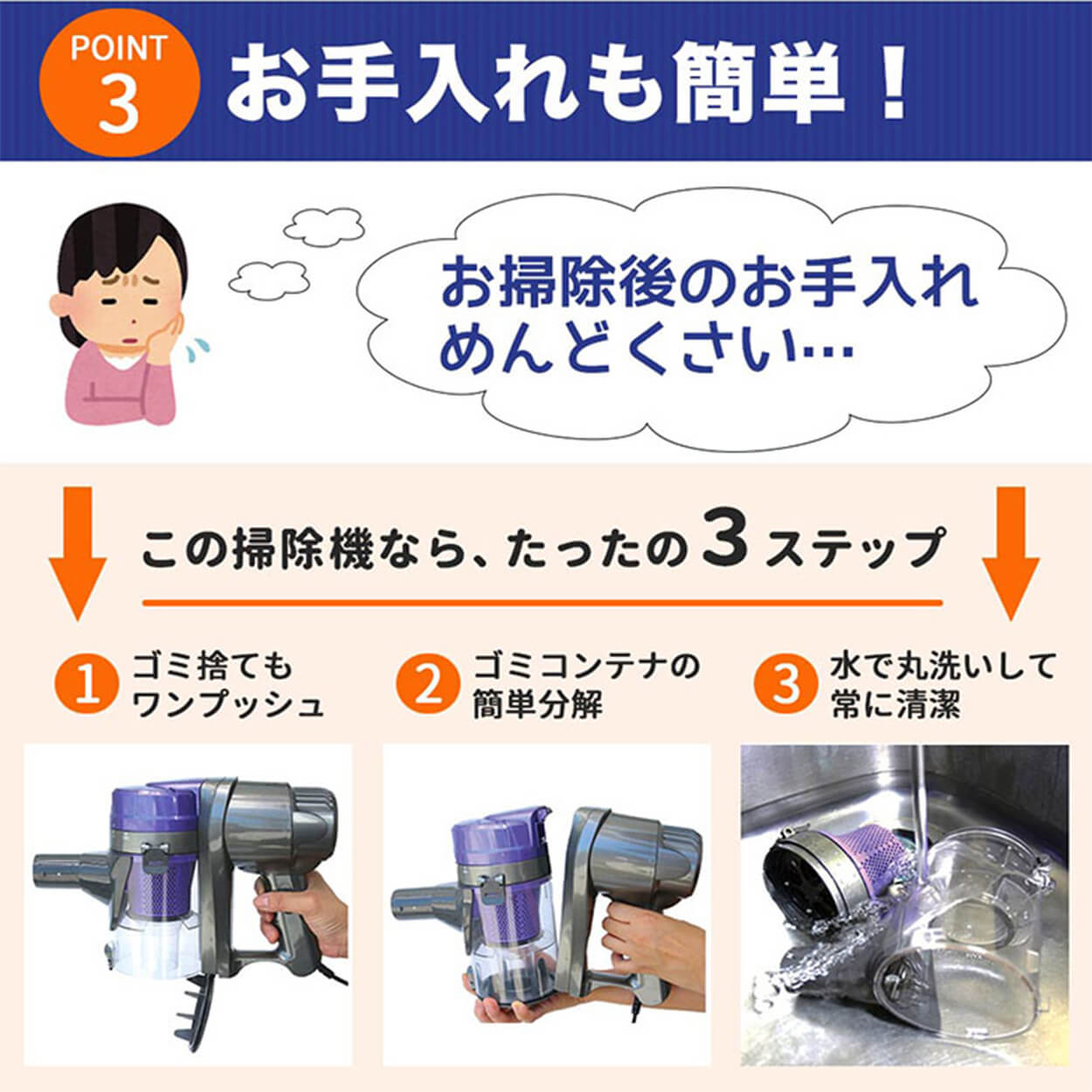 POINT 3 お手入れも簡単！

お掃除後のお手入れめんどくさい…

この掃除機なら、たったの3ステップ

1 ゴミ捨てもワンプッシュ

2 ゴミコンテナの簡単分解

3 水で丸洗いして常に清潔