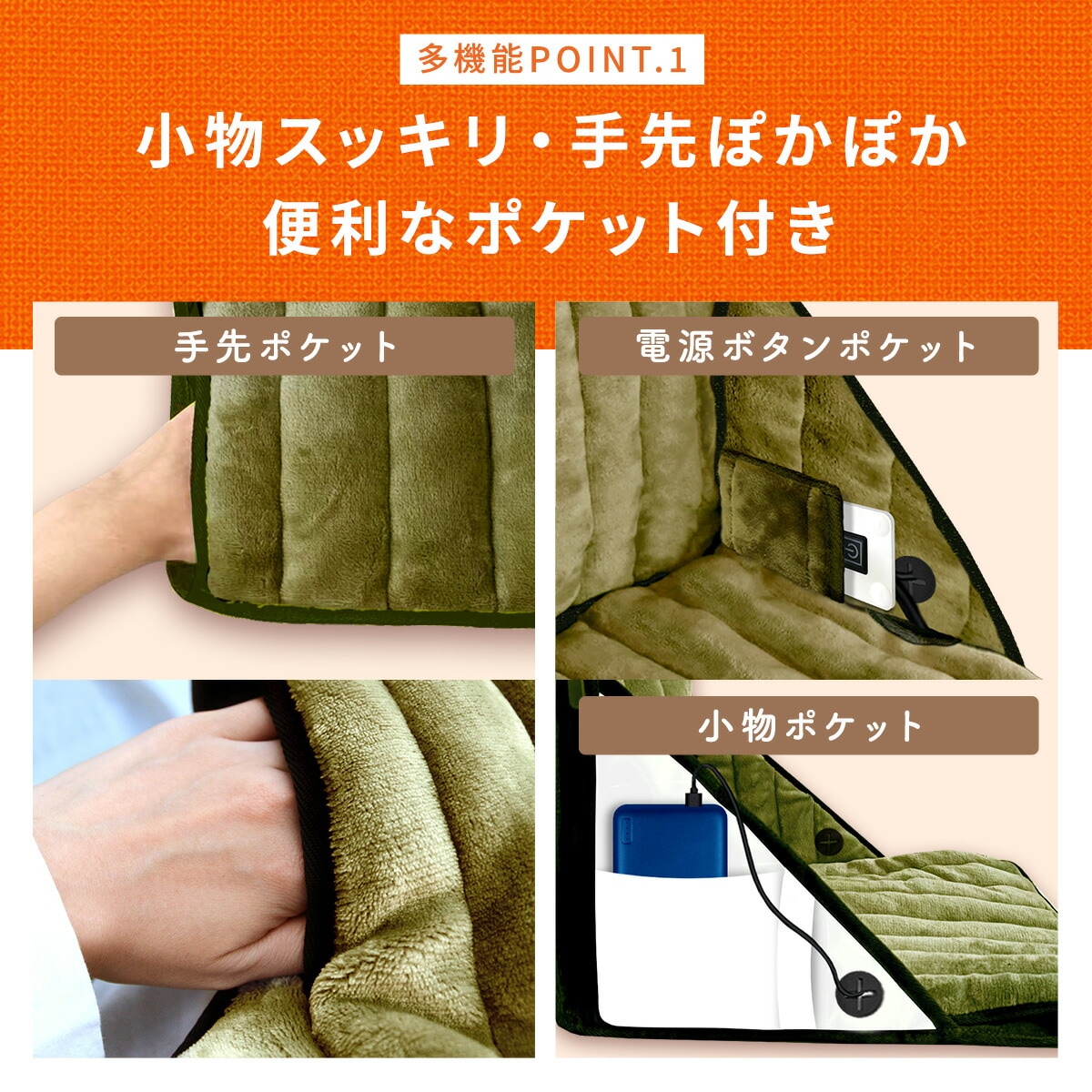 多機能POINT.1

小物スッキリ・手先ぽかぽか
便利なポケット付き

手先ポケット

電源ボタンポケット

小物ポケット