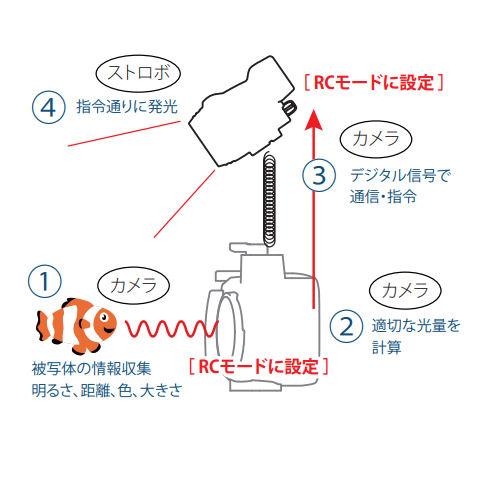 ストロボ

4 指令通りに発光

［RCモードに設定］

カメラ

3 デジタル信号で通信・指令

1 カメラ

被写体の情報収集
明るさ、距離、色、大きさ

［RCモードに設定］

カメラ

2 適切な光量を計算