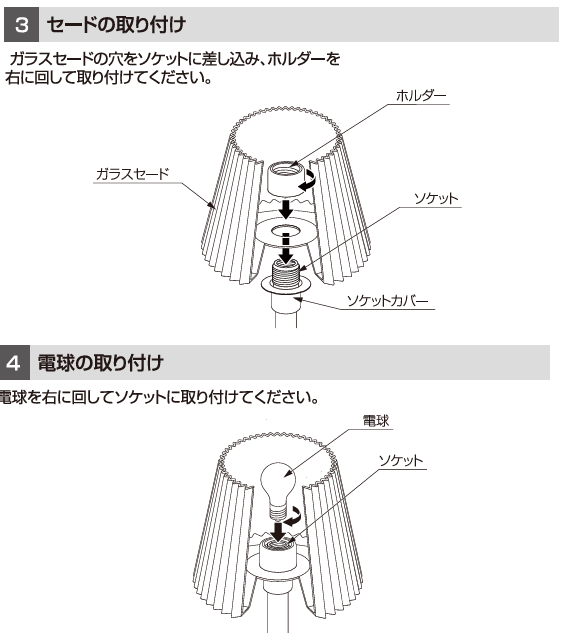 3 セードの取り付け

ガラスセードの穴をソケットに差し込み、ホルダーを右に回して取り付けてください。

ホルダー
ガラスセード
ソケット
ソケットカバー

4 電球の取り付け

電球を右に回してソケットに取り付けてください。

電球
ソケット