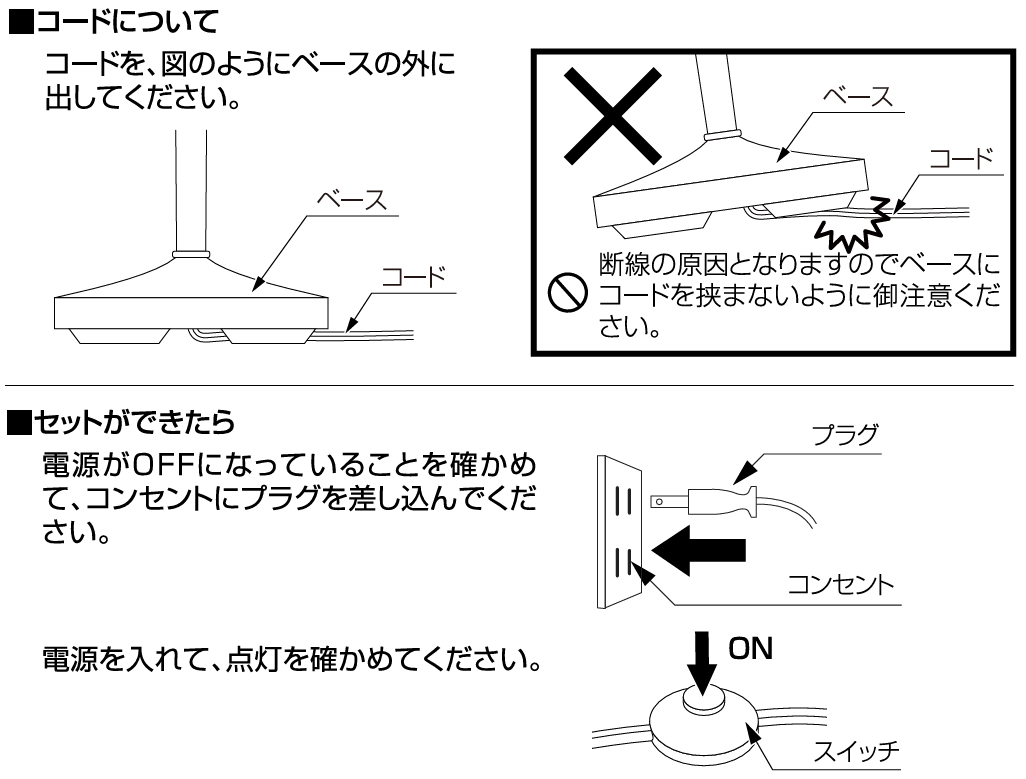 ■コードについて

コードを、図のようにベースの外に出してください。

ベース

コード

ベース

コード

断線の原因となりますのでベースにコードを挟まないように御注意ください。

■セットができたら

電源がOFFになっていることを確かめて、コンセントにプラグを差し込んでください。

プラグ

コンセント

電源を入れて、点灯を確かめてください。

ON

スイッチ