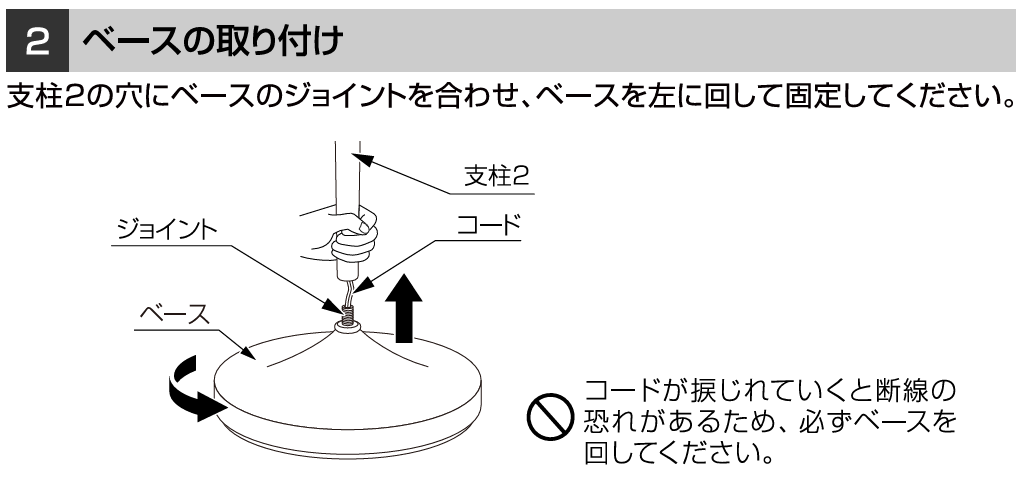 2 ベースの取り付け

支柱2の穴にベースのジョイントを合わせ、ベースを左に回して固定してください。

支柱2

ジョイント

コード

ベース

コードが捩じれていくと断線の恐れがあるため、必ずベースを回してください。