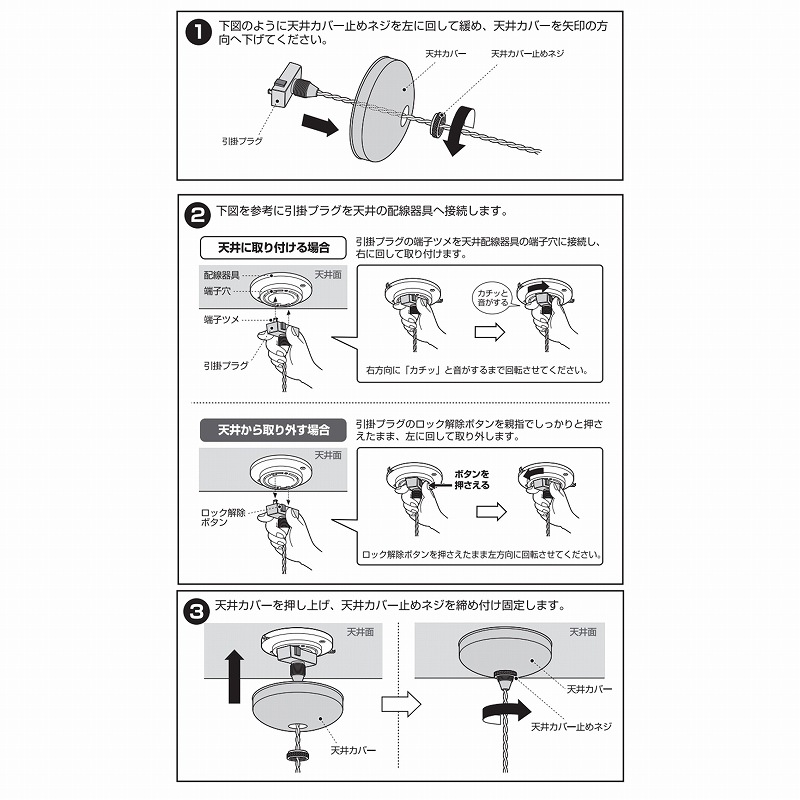 1
下図のように天井カバー止めネジを左に回して緩め、天井カバーを矢印の方向へ下げてください。

天井カバー
天井カバー止めネジ
引掛プラグ

2
下図を参考に引掛プラグを天井の配線器具へ接続します。

天井に取り付ける場合

引掛プラグの端子ツメを天井配線器具の端子穴に接続し、右に回して取り付けます。

配線器具
天井面
端子穴
端子ツメ
引掛プラグ

カチッと音がする

右方向に「カチッ」と音がするまで回転させてください。

天井から取り外す場合

引掛プラグのロック解除ボタンを親指でしっかりと押さえたまま、左に回して取り外します。

天井面
ロック解除ボタン

ボタンを押さえる

ロック解除ボタンを押さえたまま左方向に回転させてください。

3
天井カバーを押し上げ、天井カバー止めネジを締め付け固定します。

天井面
天井カバー
天井面
天井カバー
天井カバー止めネジ