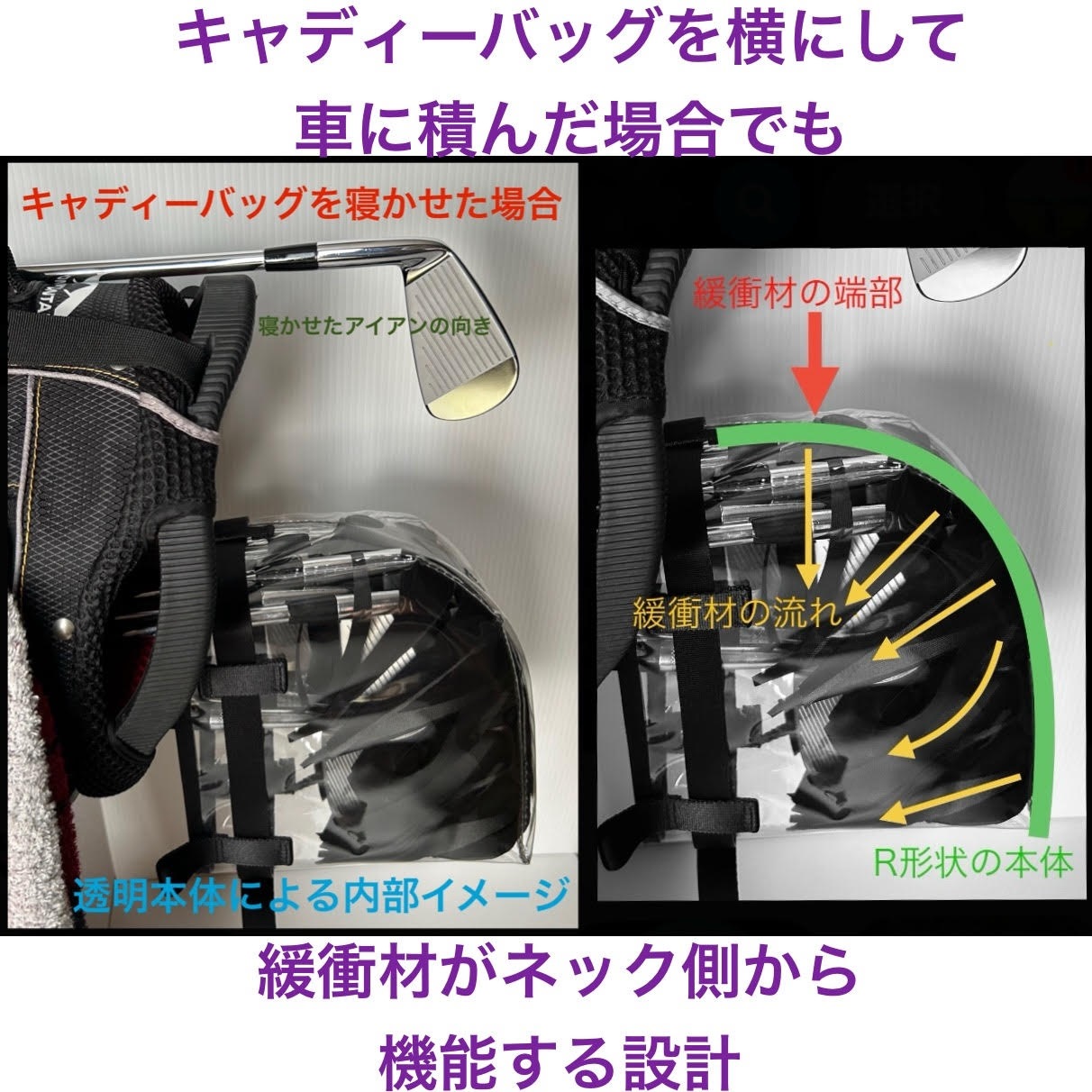 キャディーバッグを横にして
車に積んだ場合でも

キャディーバッグを寝かせた場合

寝かせたアイアンの向き

透明本体による内部イメージ

緩衝材の端部

緩衝材の流れ

R形状の本体

緩衝材がネック側から
機能する設計