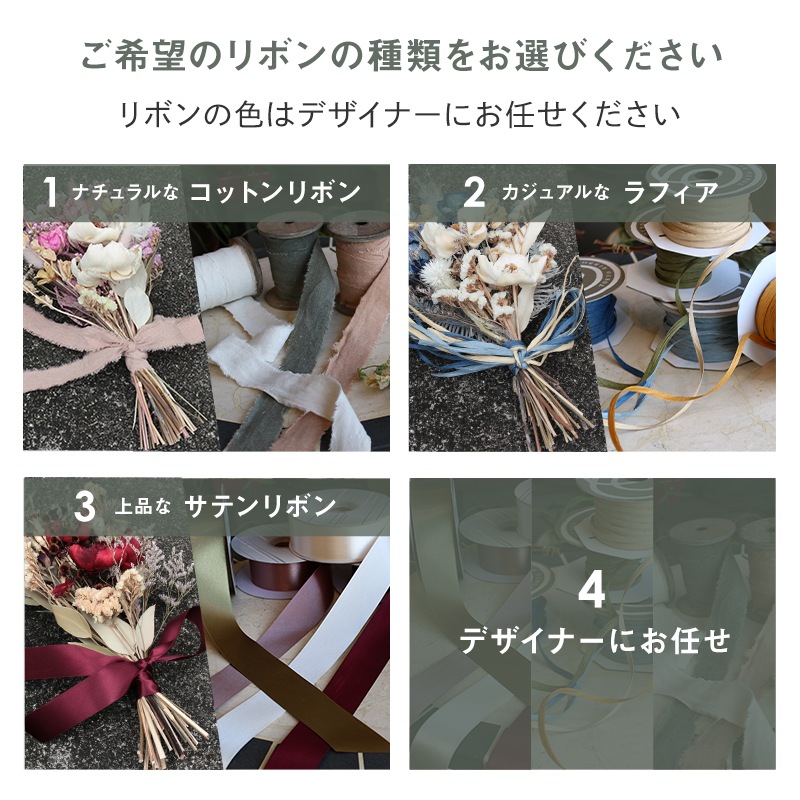 ご希望のリボンの種類をお選びください

リボンの色はデザイナーにお任せください

1 ナチュラルな コットンリボン

2 カジュアルな ラフィア

3 上品な サテンリボン

4
デザイナーにお任せ