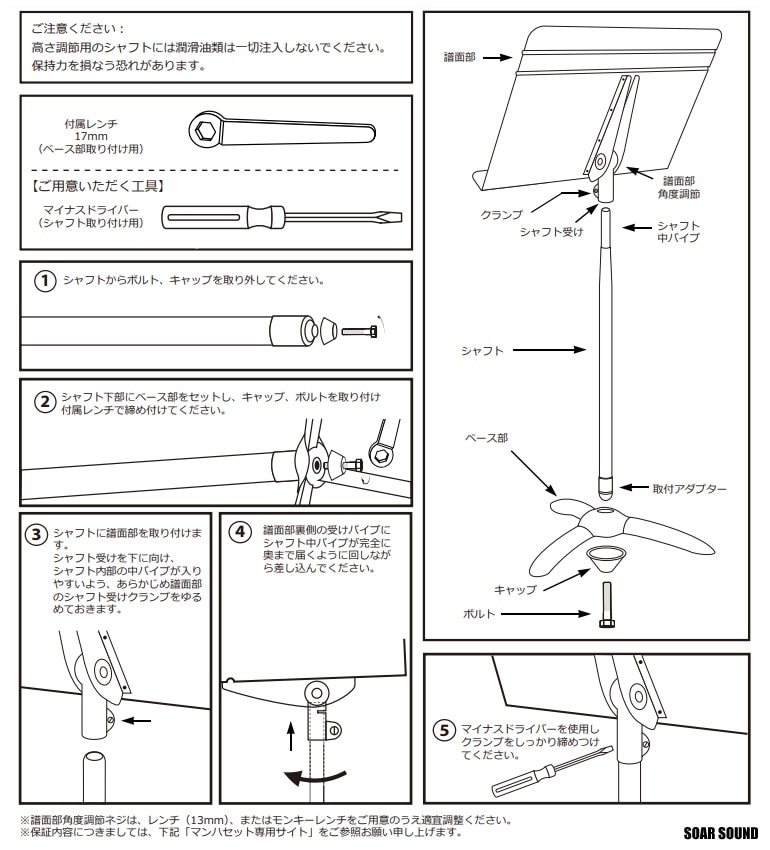 ご注意ください：
高さ調節用のシャフトには潤滑油類は一切注入しないでください。
保持力を損なう恐れがあります。

付属レンチ
17mm
（ベース部取り付け用）

【ご用意いただく工具】
マイナスドライバー
（シャフト取り付け用）

① シャフトからボルト、キャップを取り外してください。

② シャフト下部にベース部をセットし、キャップ、ボルトを取り付け付属レンチで締め付けてください。

③ シャフトに譜面部を取り付けます。
シャフト受けを下に向け、シャフト内部の中パイプが入りやすいよう、あらかじめ譜面部のシャフト受けクランプをゆるめておきます。

④ 譜面部裏側の受けパイプにシャフト中パイプが完全に奥まで届くように回しながら差し込んでください。

譜面部
譜面部
角度調節
クランプ
シャフト受け
シャフト
中パイプ
シャフト
ベース部
取付アダプター
キャップ
ボルト

⑤ マイナスドライバーを使用しクランプをしっかり締めつけてください。

※譜面部角度調節ネジは、レンチ（13mm）、またはモンキーレンチをご用意のうえ適宜調整ください。
※保証内容につきましては、下記「マンハセット専用サイト」をご参照お願い申し上げます。

SOAR SOUND