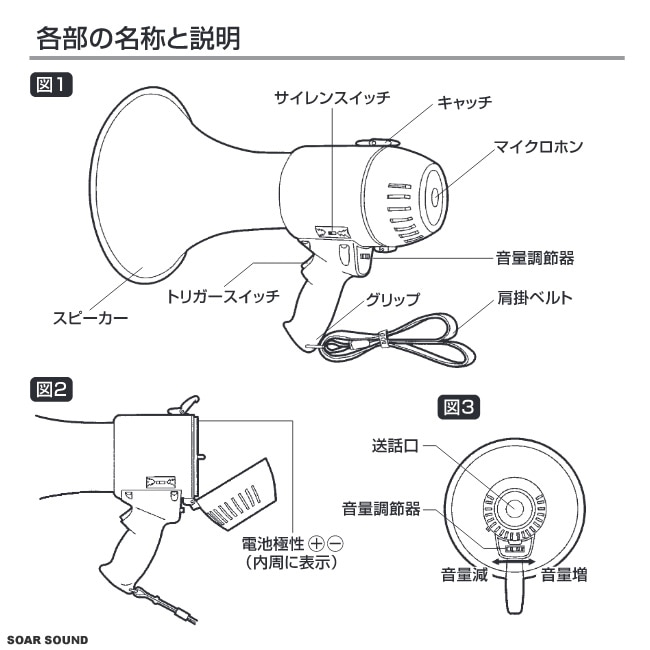 各部の名称と説明

図1

サイレンスイッチ
キャッチ
マイクロホン
音量調節器
トリガースイッチ
グリップ
肩掛ベルト
スピーカー

図2

電池極性 ⊕⊖
（内周に表示）

図3

送話口
音量調節器
音量減
音量増

SOAR SOUND