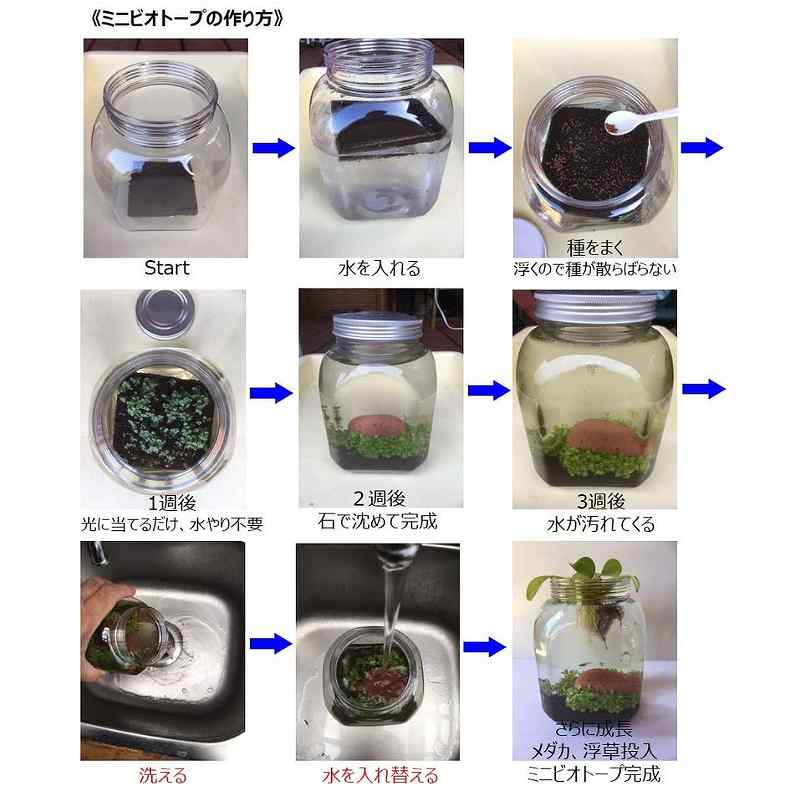 《ミニビオトープの作り方》

Start

水を入れる

種をまく
浮くので種が散らばらない

1週後
光に当てるだけ、水やり不要

2週後
石で沈めて完成

3週後
水が汚れてくる

洗える

水を入れ替える

さらに成長
メダカ、浮草投入
ミニビオトープ完成