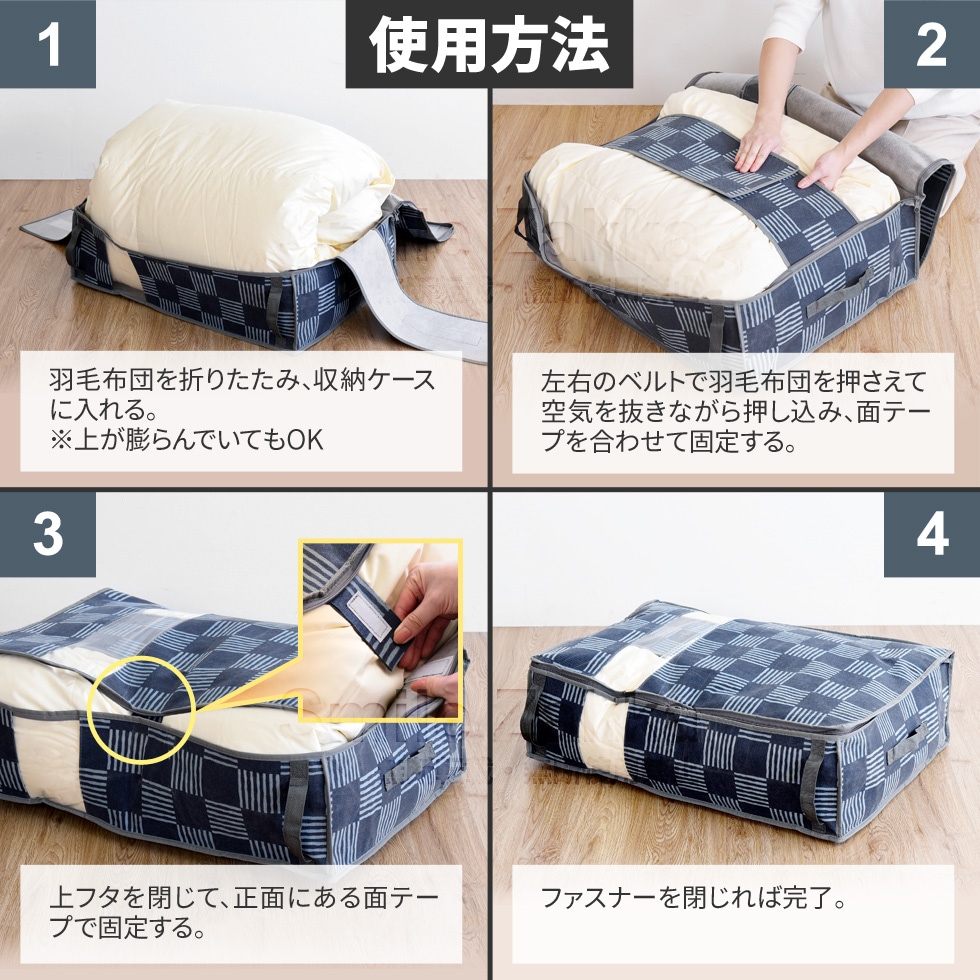 使用方法

1

羽毛布団を折りたたみ、収納ケースに入れる。
※上が膨らんでいてもOK

2

左右のベルトで羽毛布団を押さえて空気を抜きながら押し込み、面テープを合わせて固定する。

3

上フタを閉じて、正面にある面テープで固定する。

4

ファスナーを閉じれば完了。