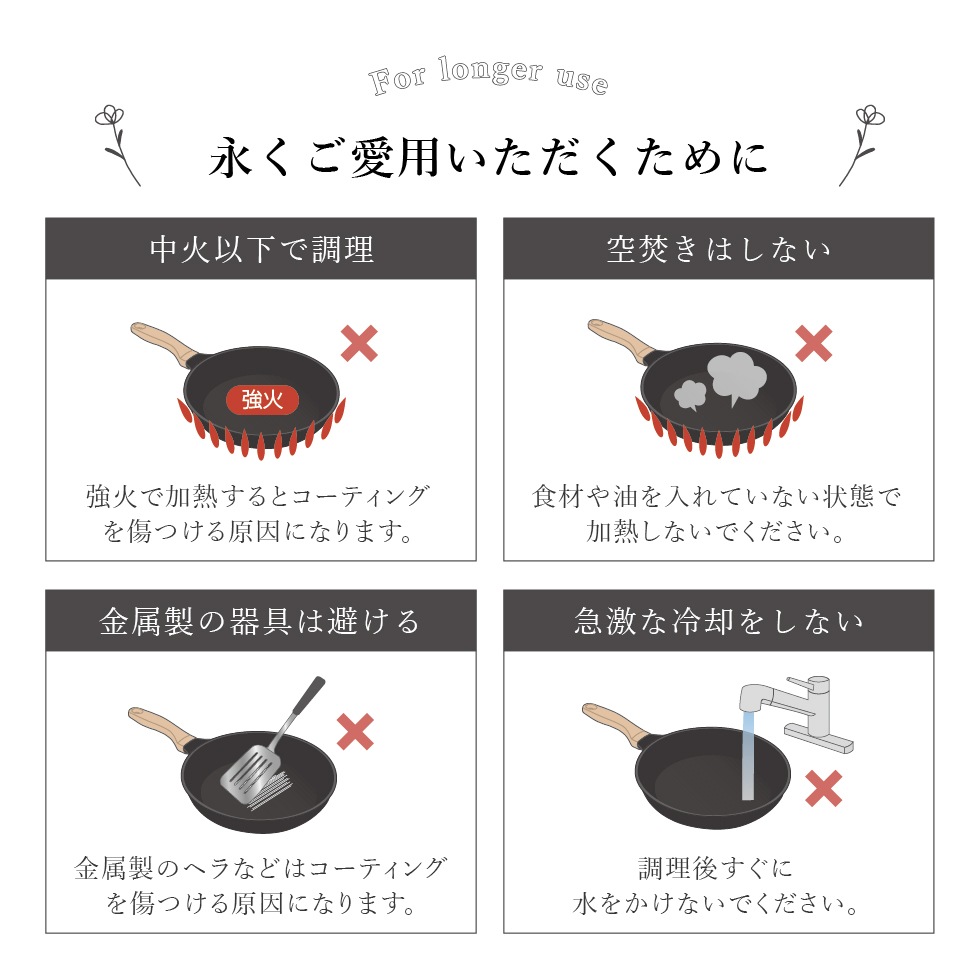 For longer use

永くご愛用いただくために

中火以下で調理

強火

強火で加熱するとコーティングを傷つける原因になります。

空焚きはしない

食材や油を入れていない状態で加熱しないでください。

金属製の器具は避ける

金属製のヘラなどはコーティングを傷つける原因になります。

急激な冷却をしない

調理後すぐに水をかけないでください。