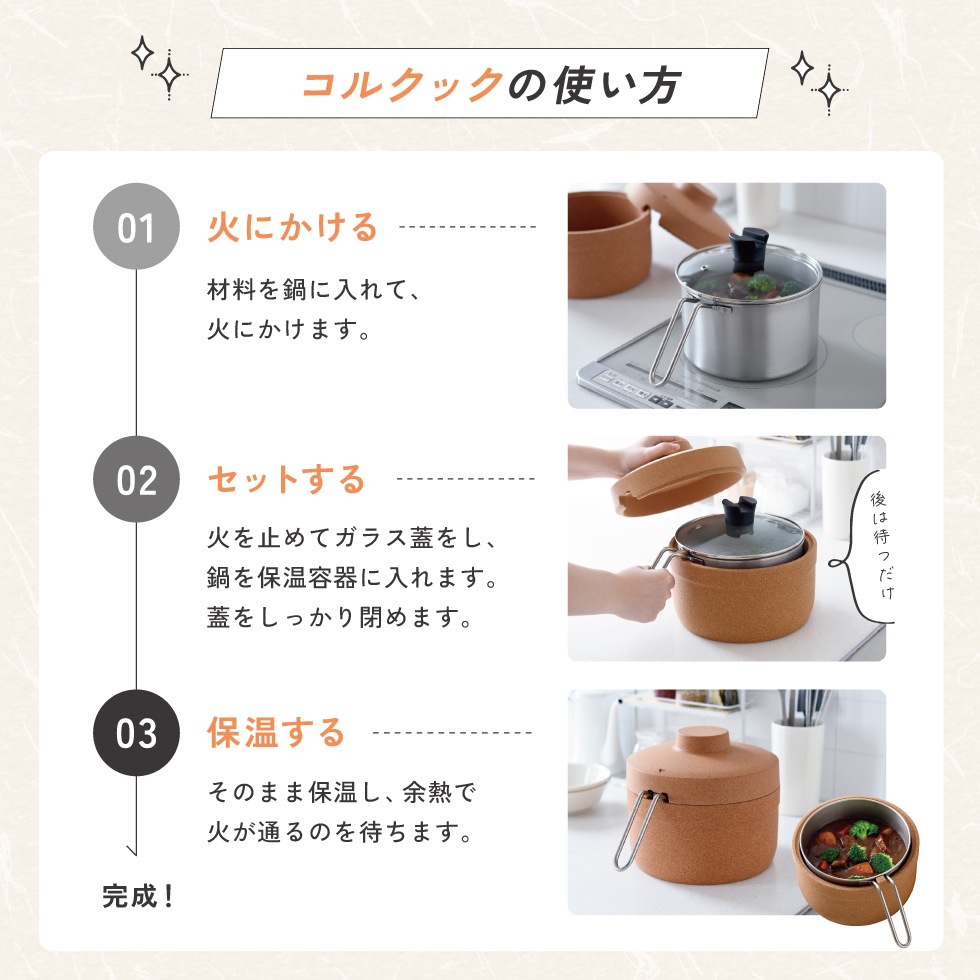 コルクックの使い方

01 火にかける

材料を鍋に入れて、火にかけます。

02 セットする

火を止めてガラス蓋をし、鍋を保温容器に入れます。蓋をしっかり閉めます。

後は待つだけ

03 保温する

そのまま保温し、余熱で火が通るのを待ちます。

完成！