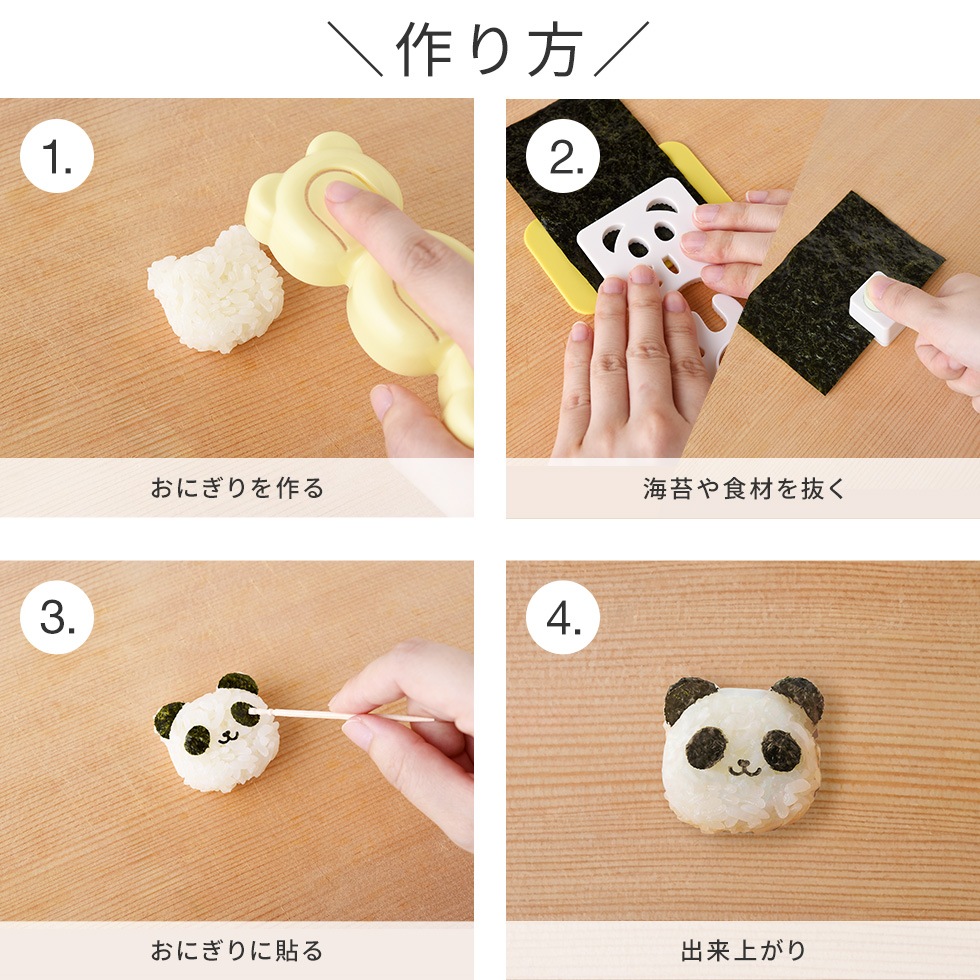 ＼作り方／

1.

おにぎりを作る

2.

海苔や食材を抜く

3.

おにぎりに貼る

4.

出来上がり