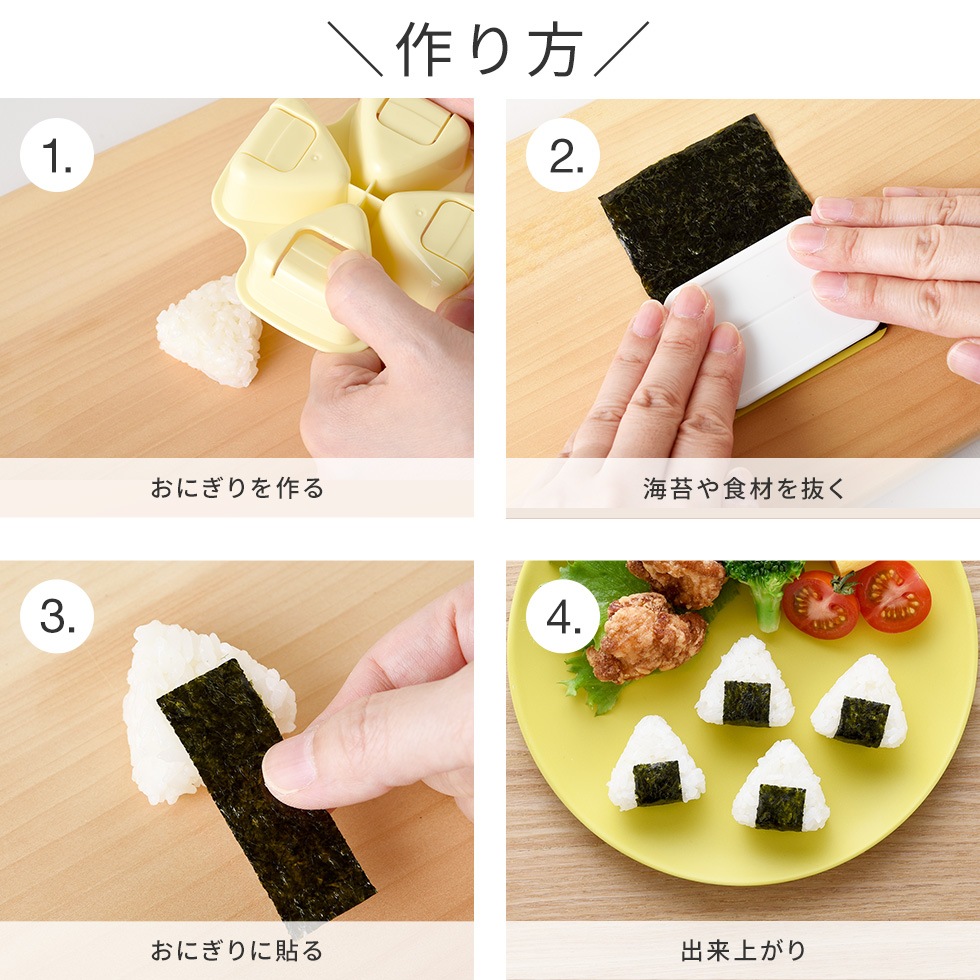 ＼作り方／

1.

おにぎりを作る

2.

海苔や食材を抜く

3.

おにぎりに貼る

4.

出来上がり