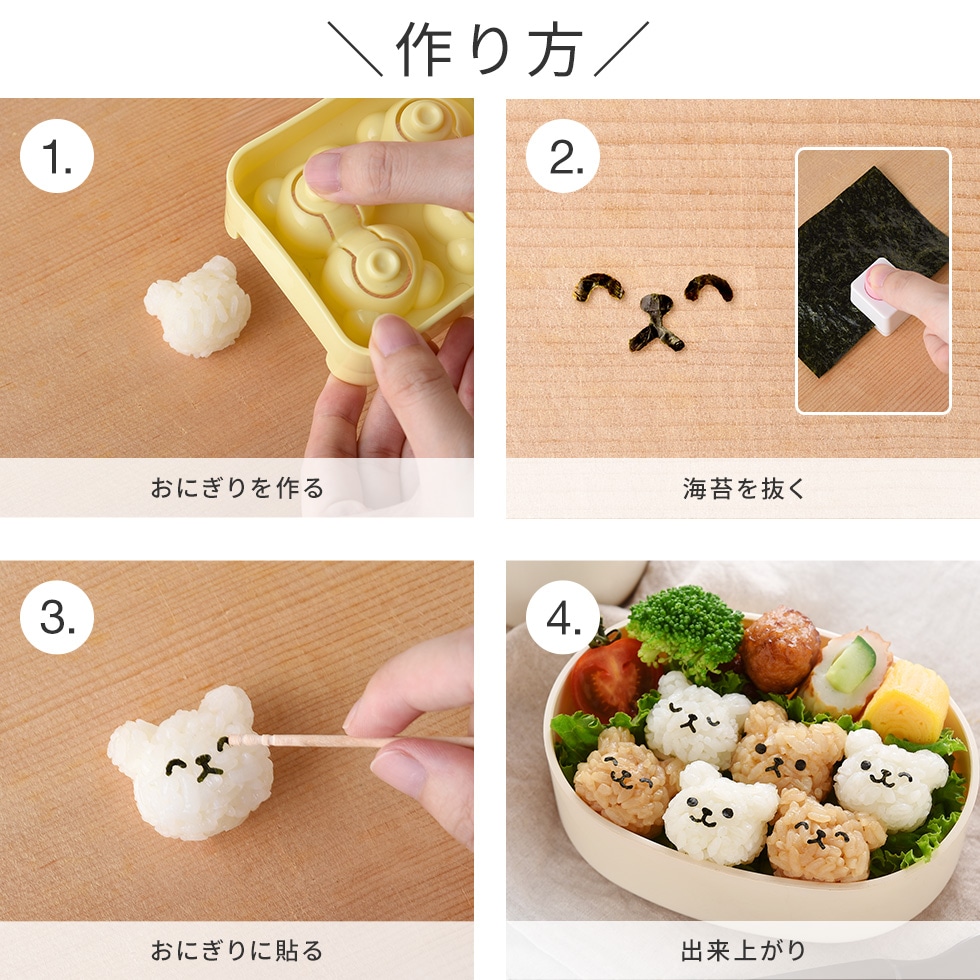 ＼作り方／

1.

おにぎりを作る

2.

海苔を抜く

3.

おにぎりに貼る

4.

出来上がり