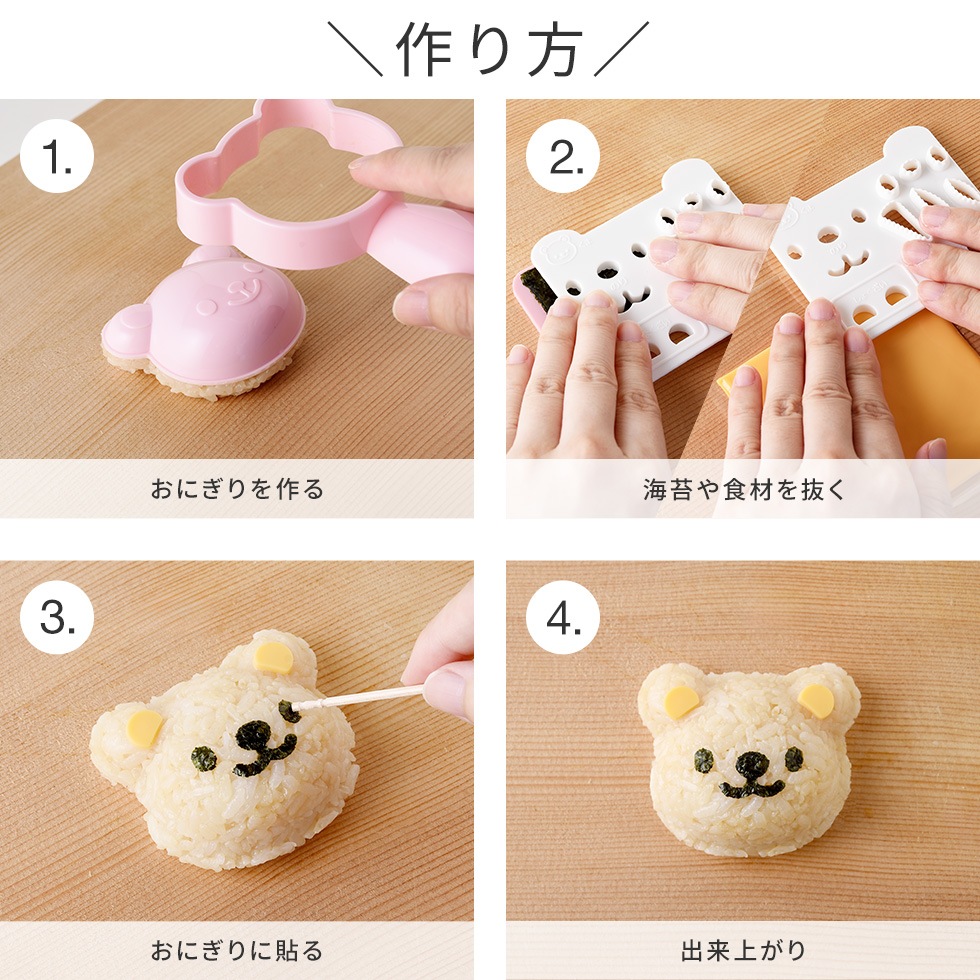 ＼作り方／

1.

おにぎりを作る

2.

海苔や食材を抜く

3.

おにぎりに貼る

4.

出来上がり