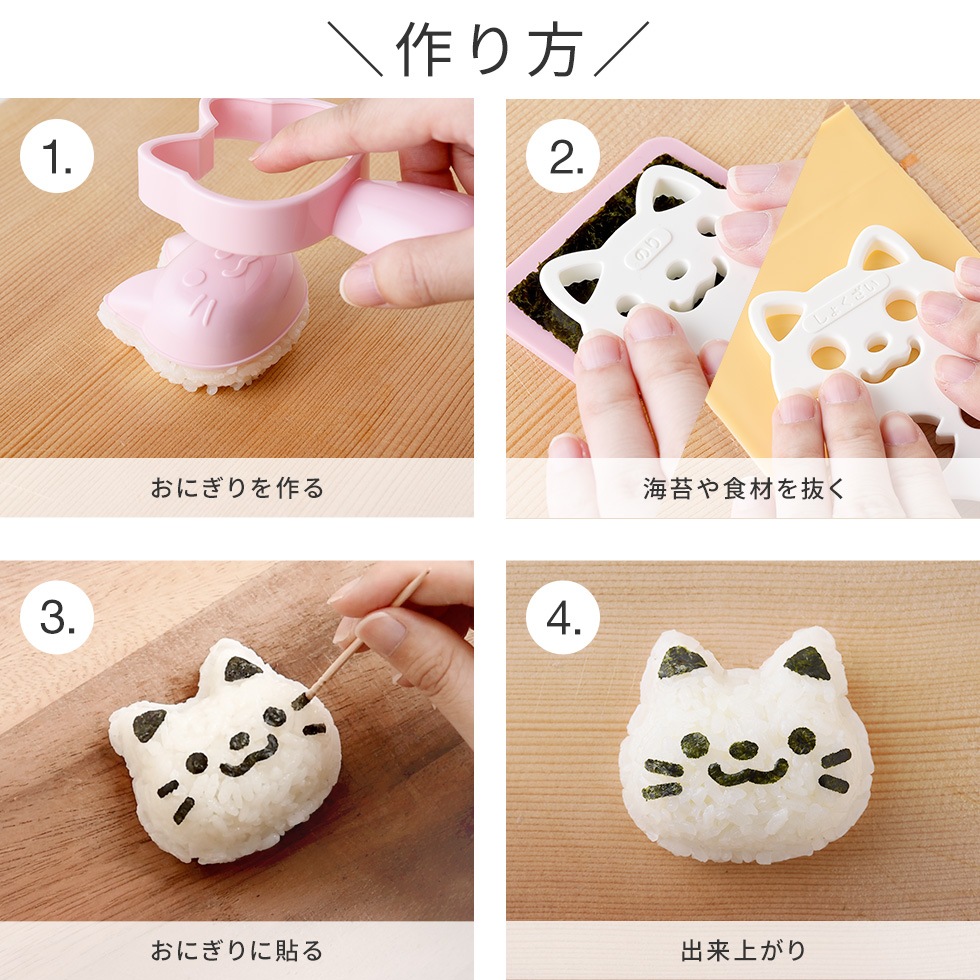 ＼作り方／

1.

おにぎりを作る

2.

のり

しょくざい

海苔や食材を抜く

3.

おにぎりに貼る

4.

出来上がり