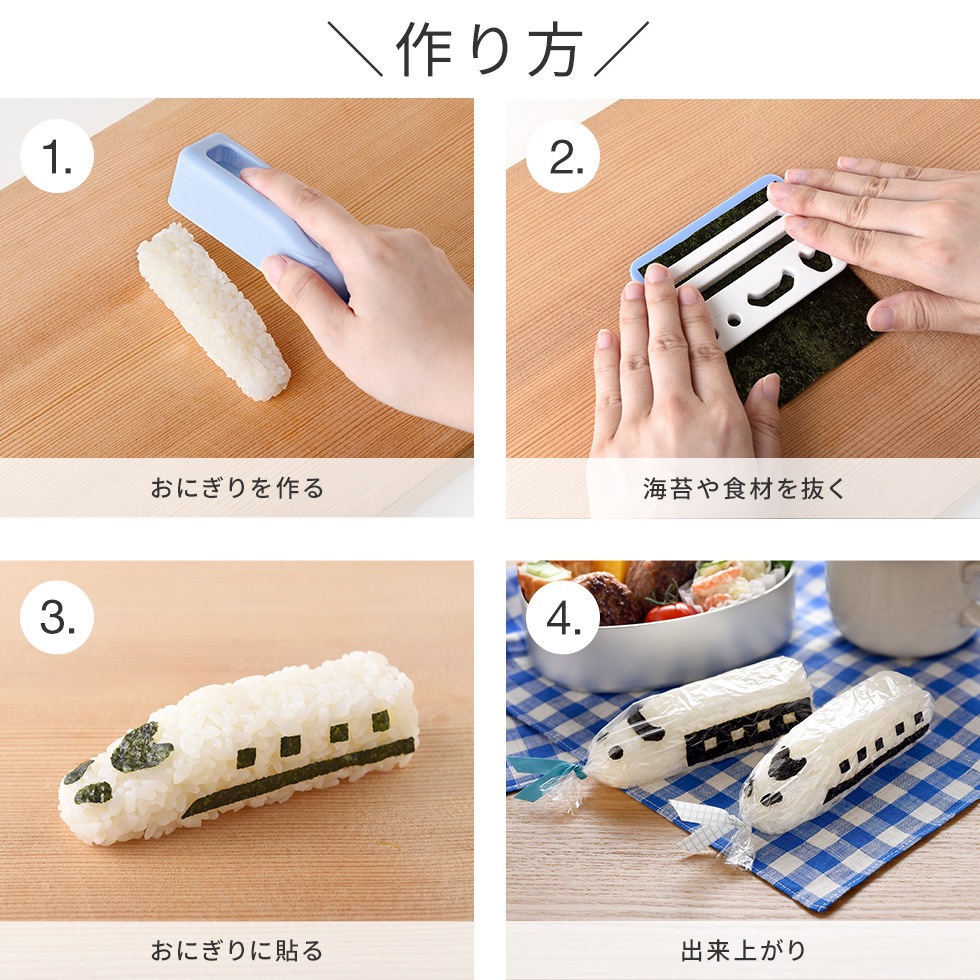 ＼作り方／

1.

おにぎりを作る

2.

海苔や食材を抜く

3.

おにぎりに貼る

4.

出来上がり