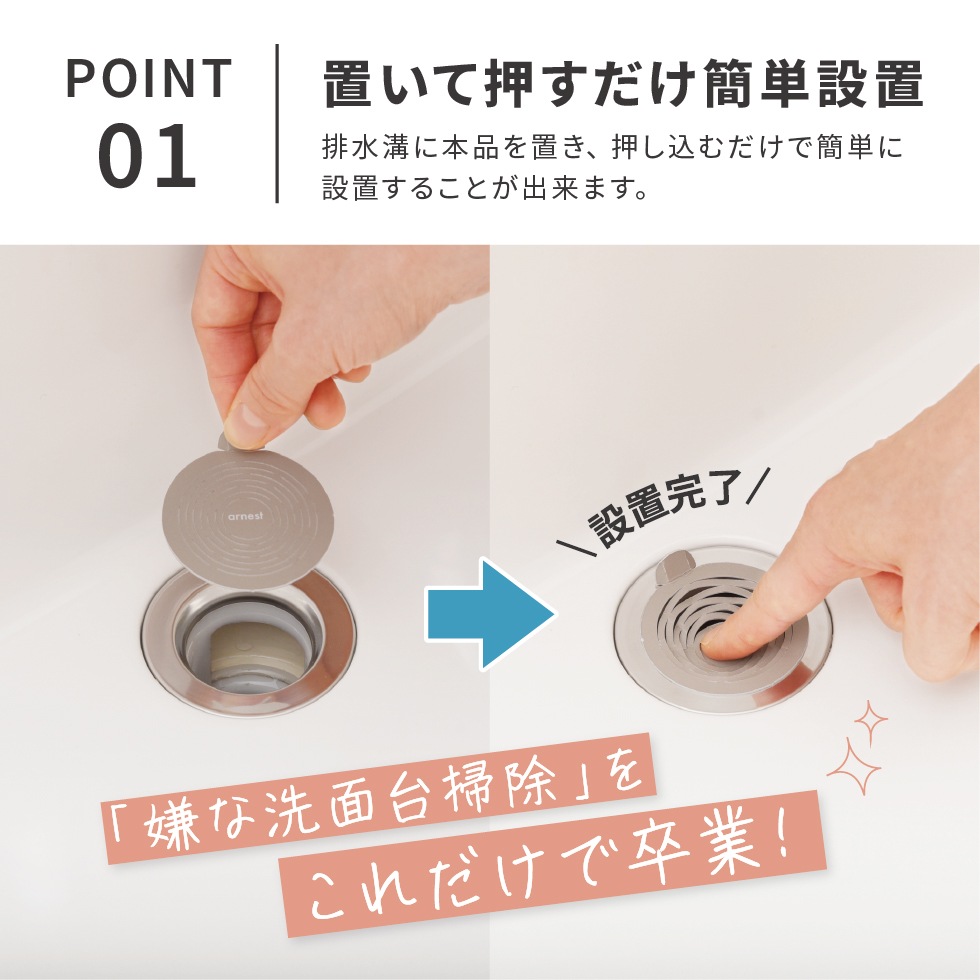 POINT
01

置いて押すだけ簡単設置

排水溝に本品を置き、押し込むだけで簡単に設置することが出来ます。

arnest

＼設置完了／

「嫌な洗面台掃除」を
これだけで卒業！