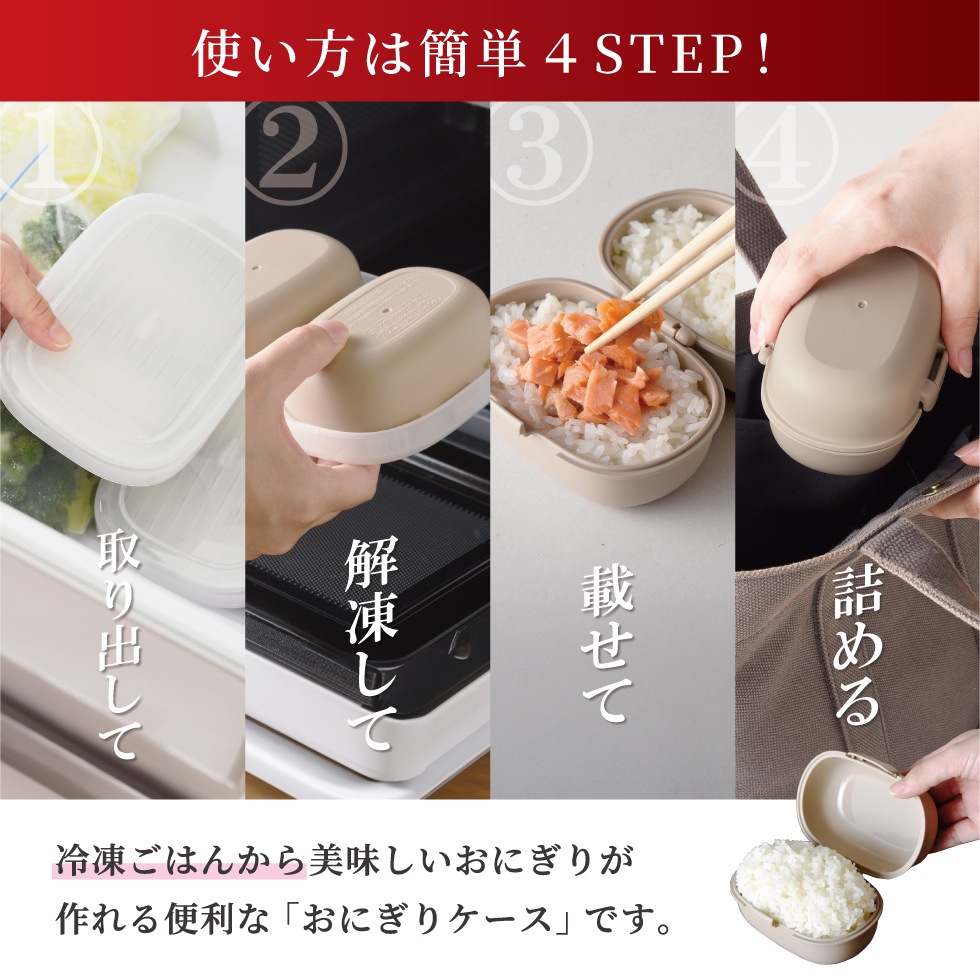 使い方は簡単４STEP！

①
取り出して

②
解凍して

③
載せて

④
詰める

冷凍ごはんから美味しいおにぎりが作れる便利な「おにぎりケース」です。