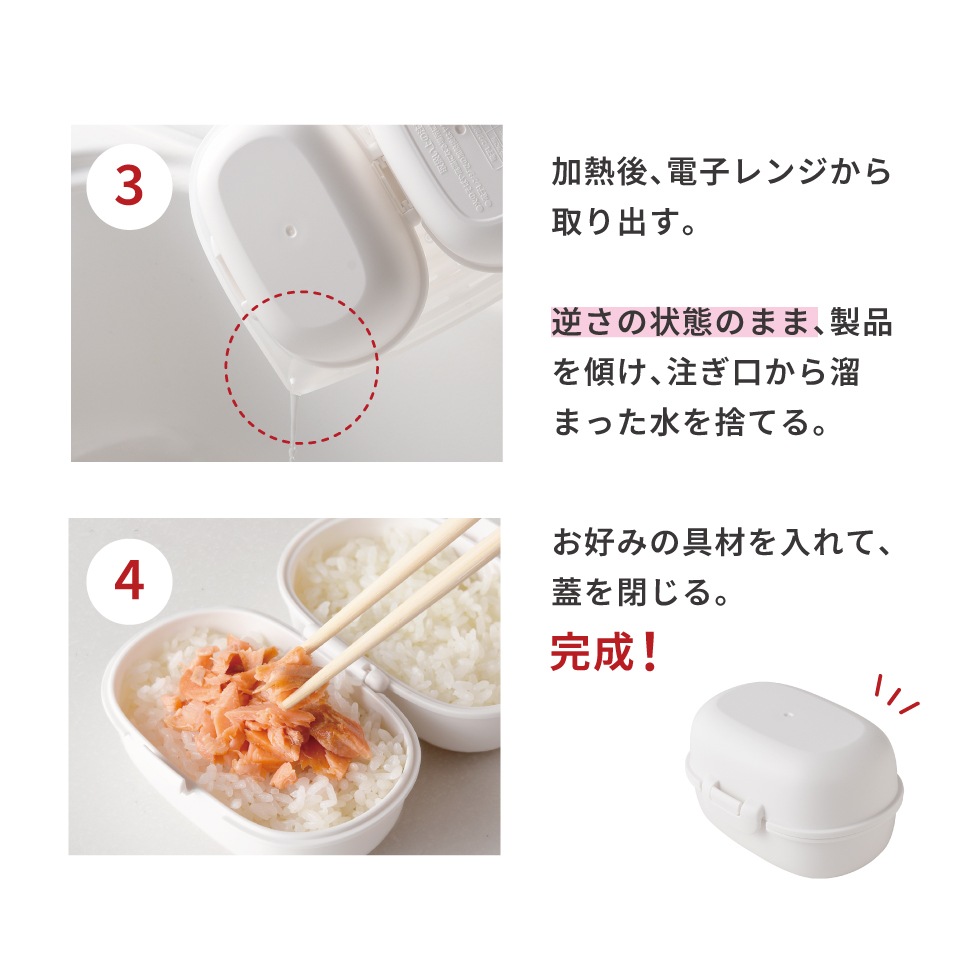 3

加熱後、電子レンジから取り出す。

逆さの状態のまま、製品を傾け、注ぎ口から溜まった水を捨てる。

4

お好みの具材を入れて、蓋を閉じる。

完成！