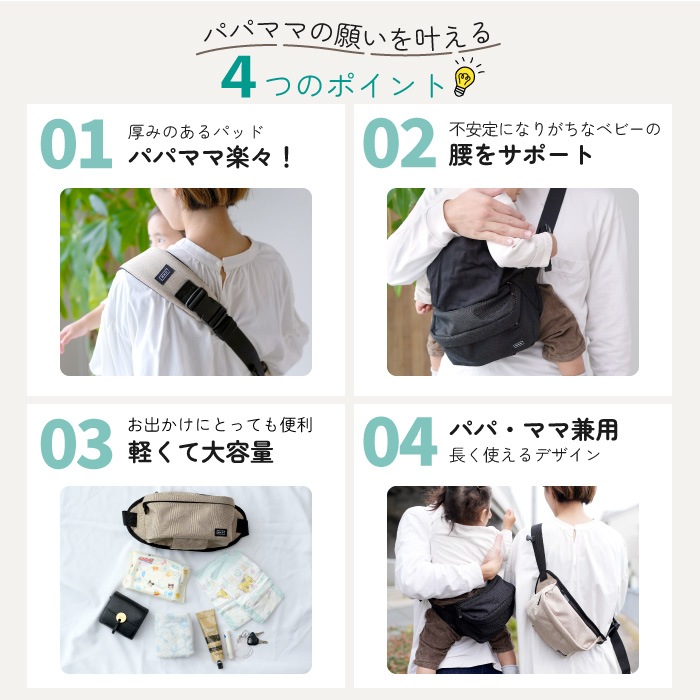 パパママの願いを叶える

4つのポイント

01 厚みのあるパッド
パパママ楽々！

02 不安定になりがちなベビーの
腰をサポート

03 お出かけにとっても便利
軽くて大容量

04 パパ・ママ兼用
長く使えるデザイン